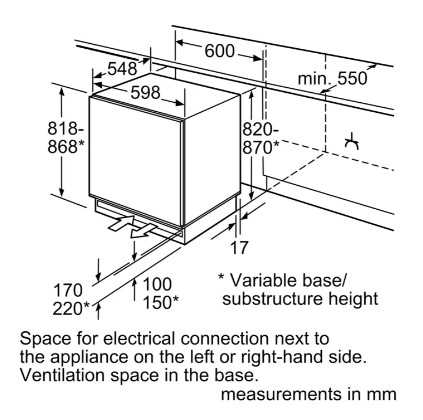 600

548

min. 550

598

818-
868*

820-
870*

17

170
220*

100
150*

* Variable base/
substructure height

Space for electrical connection next to the appliance on the left or right-hand side.
Ventilation space in the base.

measurements in mm