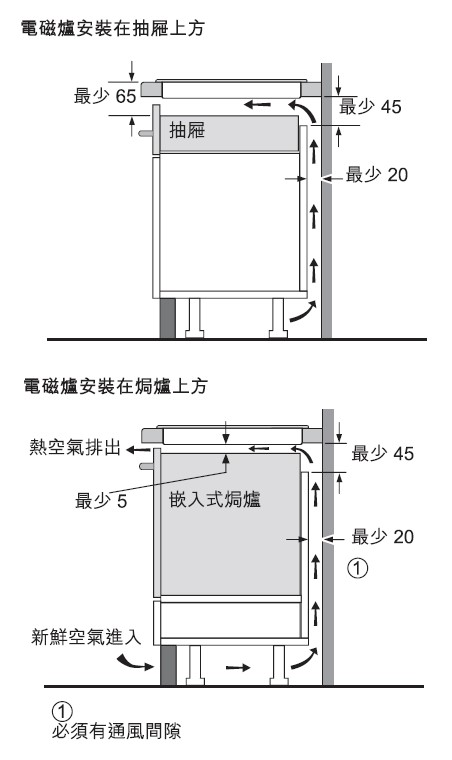 電磁爐安裝在抽屜上方

最少 65
最少 45
抽屜
最少 20

電磁爐安裝在焗爐上方

熱空氣排出
最少 45
最少 5
嵌入式焗爐
最少 20
①
新鮮空氣進入

①
必須有通風間隙