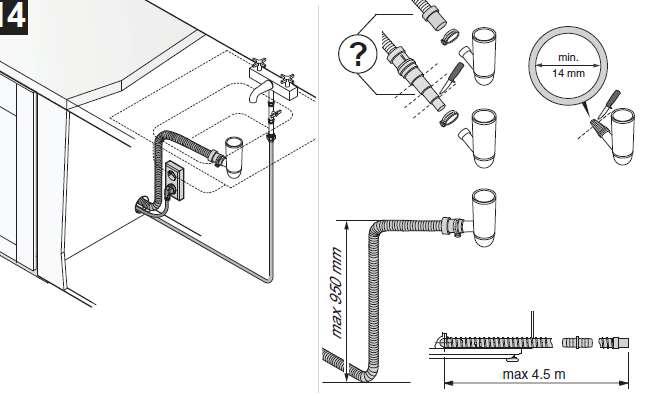 14

?

min.
14 mm

max 950 mm

max 4.5 m