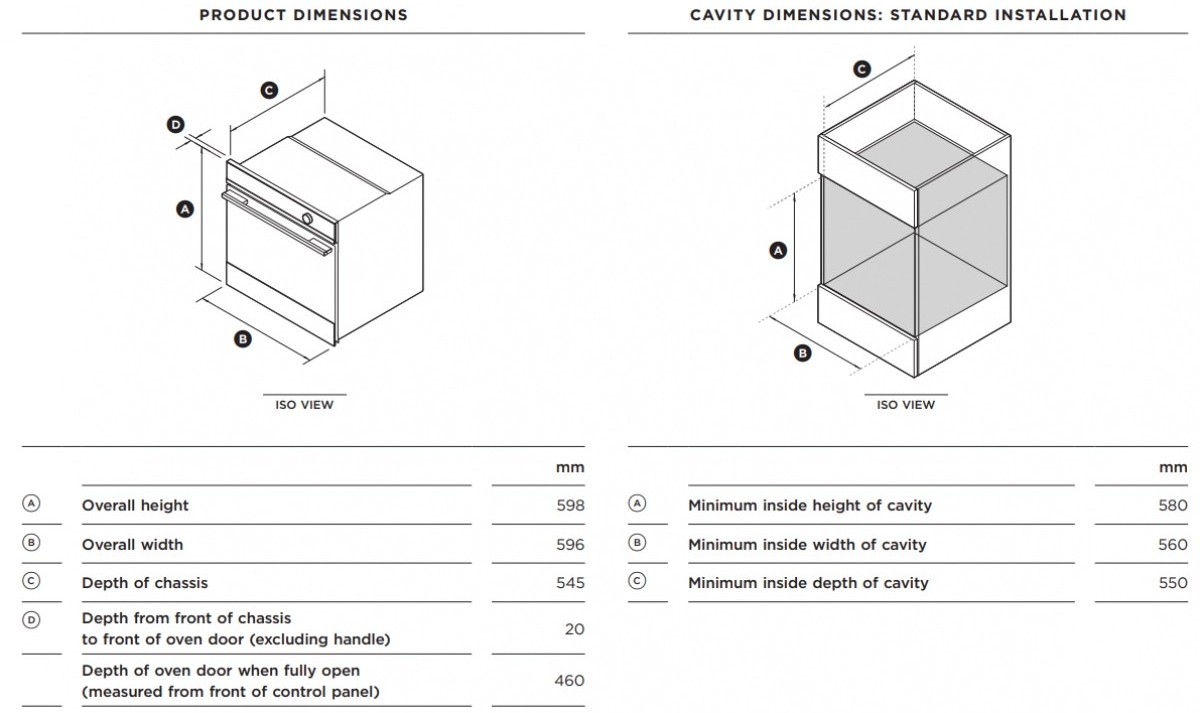 PRODUCT DIMENSIONS

C

D

A

B

ISO VIEW

| | | mm |
|---|---|---|
| A | Overall height | 598 |
| B | Overall width | 596 |
| C | Depth of chassis | 545 |
| D | Depth from front of chassis to front of oven door (excluding handle) | 20 |
| | Depth of oven door when fully open (measured from front of control panel) | 460 |

CAVITY DIMENSIONS: STANDARD INSTALLATION

C

A

B

ISO VIEW

| | | mm |
|---|---|---|
| A | Minimum inside height of cavity | 580 |
| B | Minimum inside width of cavity | 560 |
| C | Minimum inside depth of cavity | 550 |