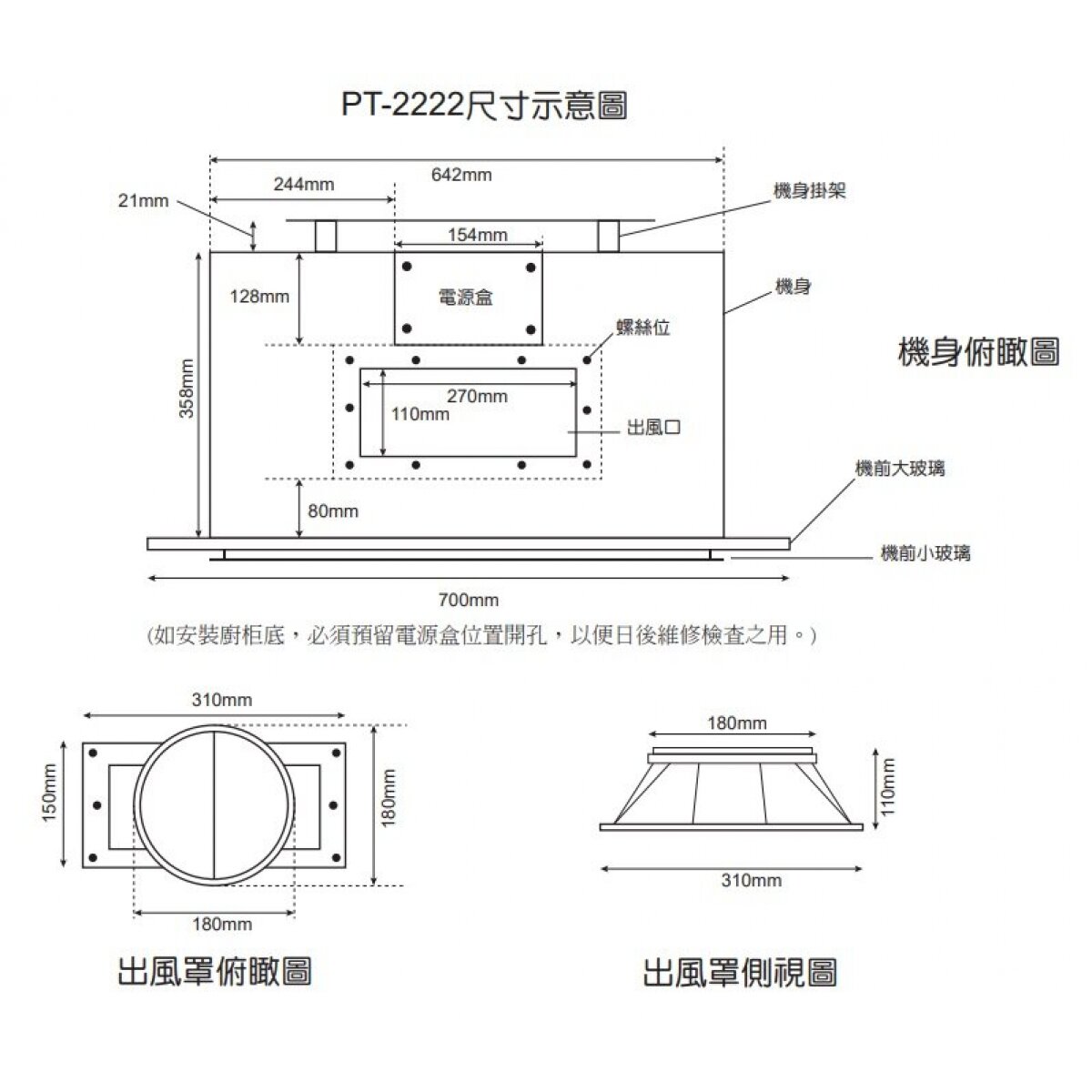 PT-2222尺寸示意圖

642mm
244mm
21mm
機身掛架
154mm
128mm
電源盒
機身
螺絲位
機身俯瞰圖
358mm
270mm
110mm
出風口
機前大玻璃
80mm
機前小玻璃
700mm

(如安裝廚柜底，必須預留電源盒位置開孔，以便日後維修檢查之用。)

310mm
150mm
180mm
180mm
出風罩俯瞰圖

180mm
110mm
310mm
出風罩側視圖