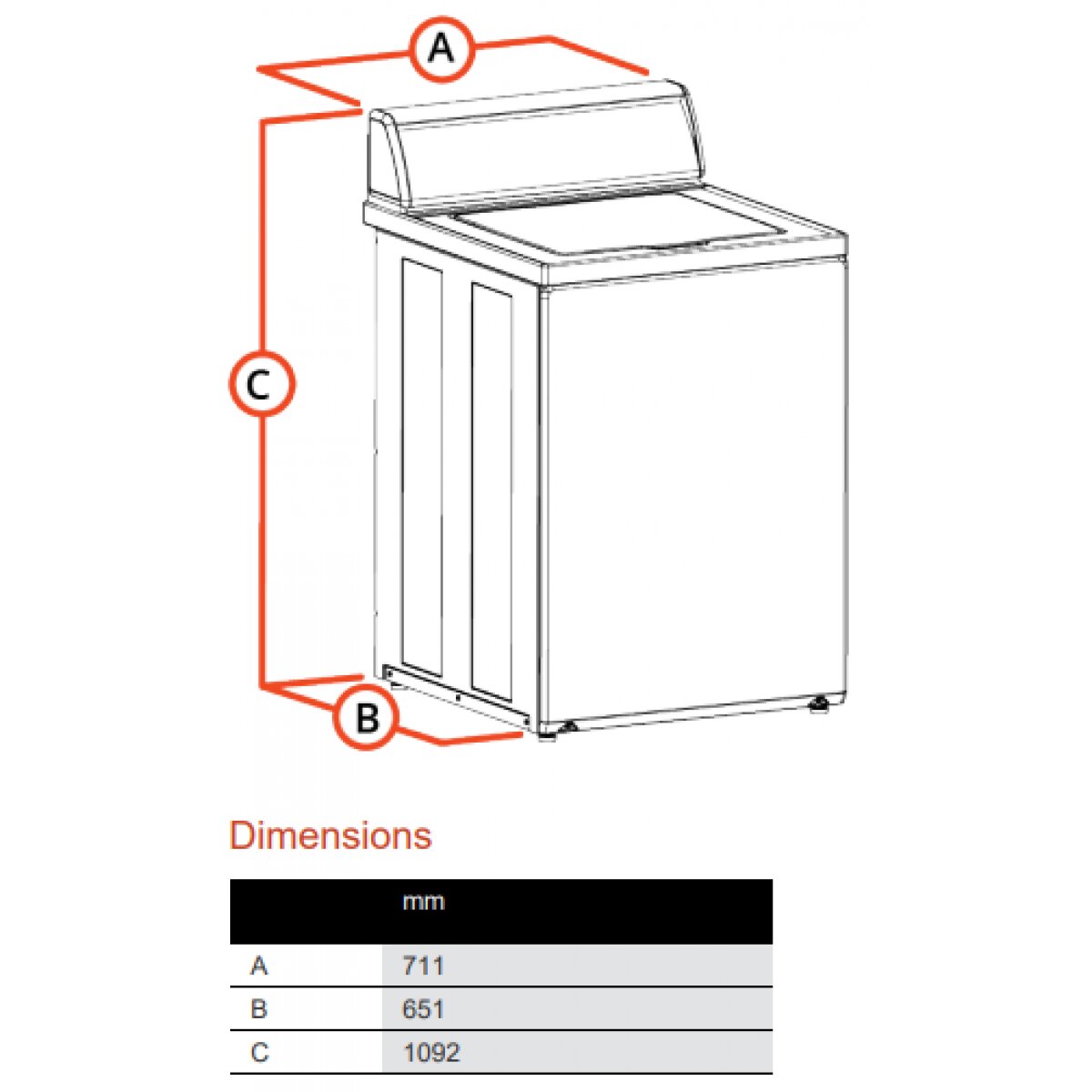 A

C

B

Dimensions

| | mm |
|---|---|
| A | 711 |
| B | 651 |
| C | 1092 |