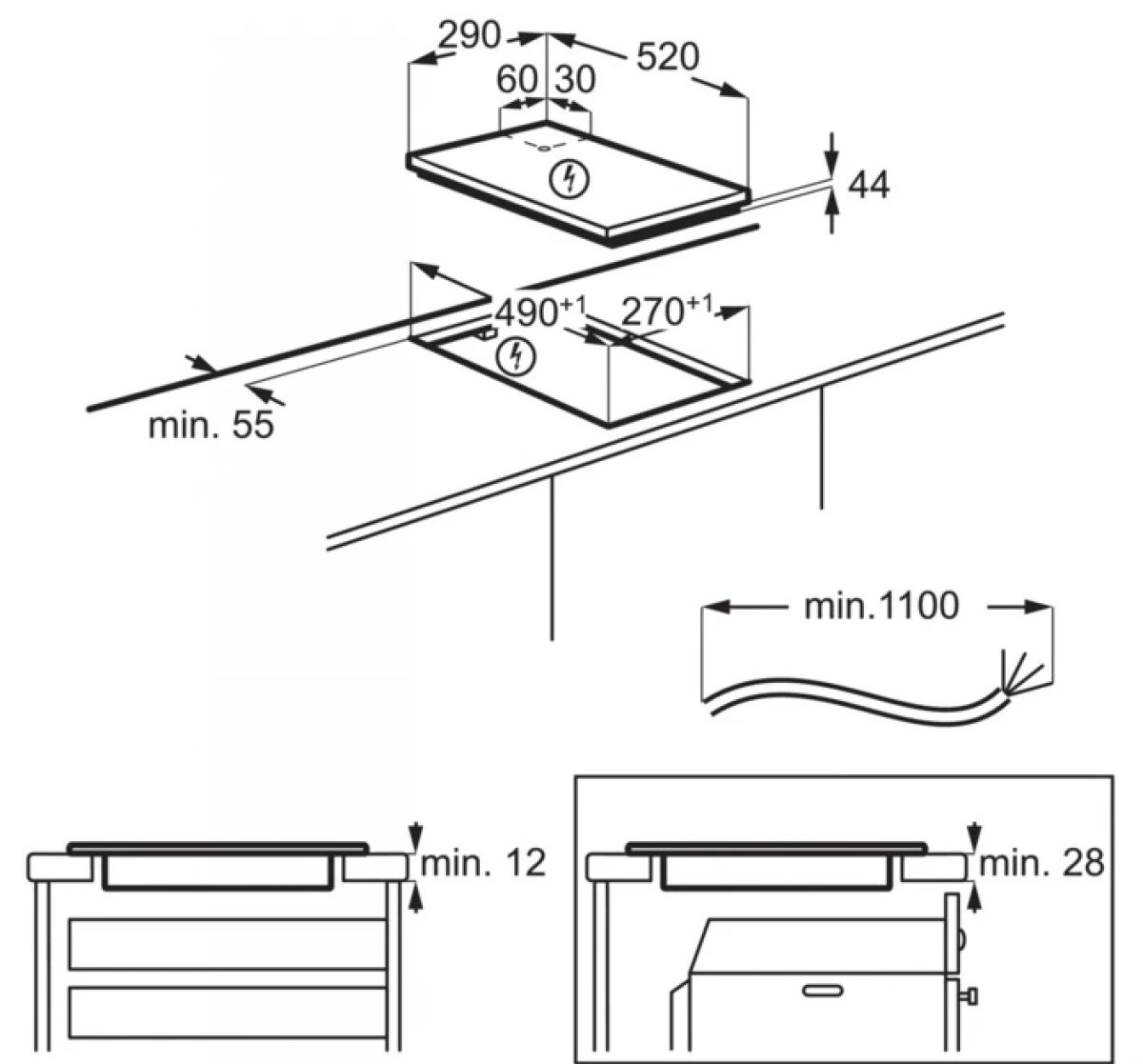 290
520
60
30
44
$490^{+1}$
$270^{+1}$
min. 55
min.1100
min. 12
min. 28