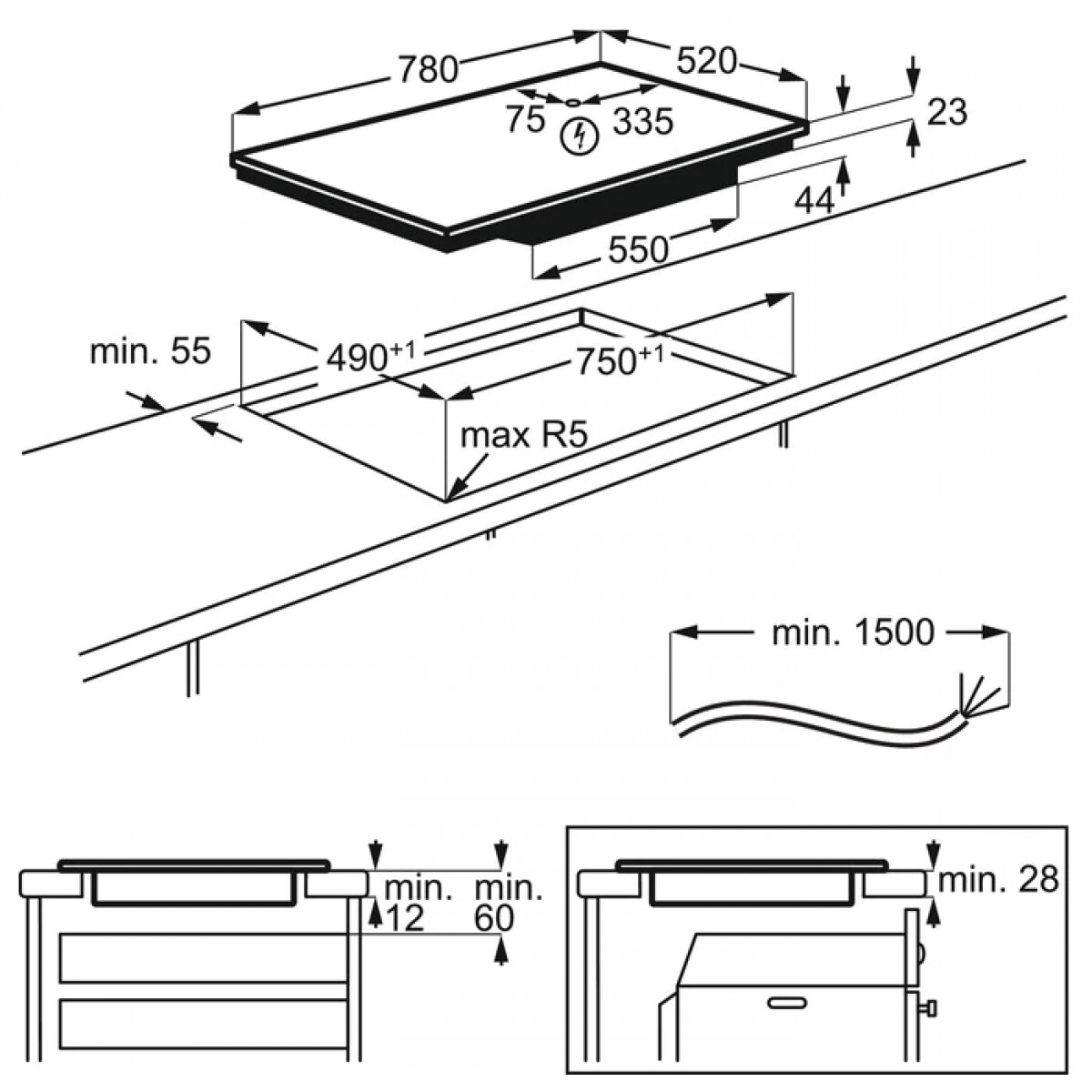 780
520
75
335
23
44
550
min. 55
$490^{+1}$
$750^{+1}$
max R5
min. 1500
min. 12
min. 60
min. 28