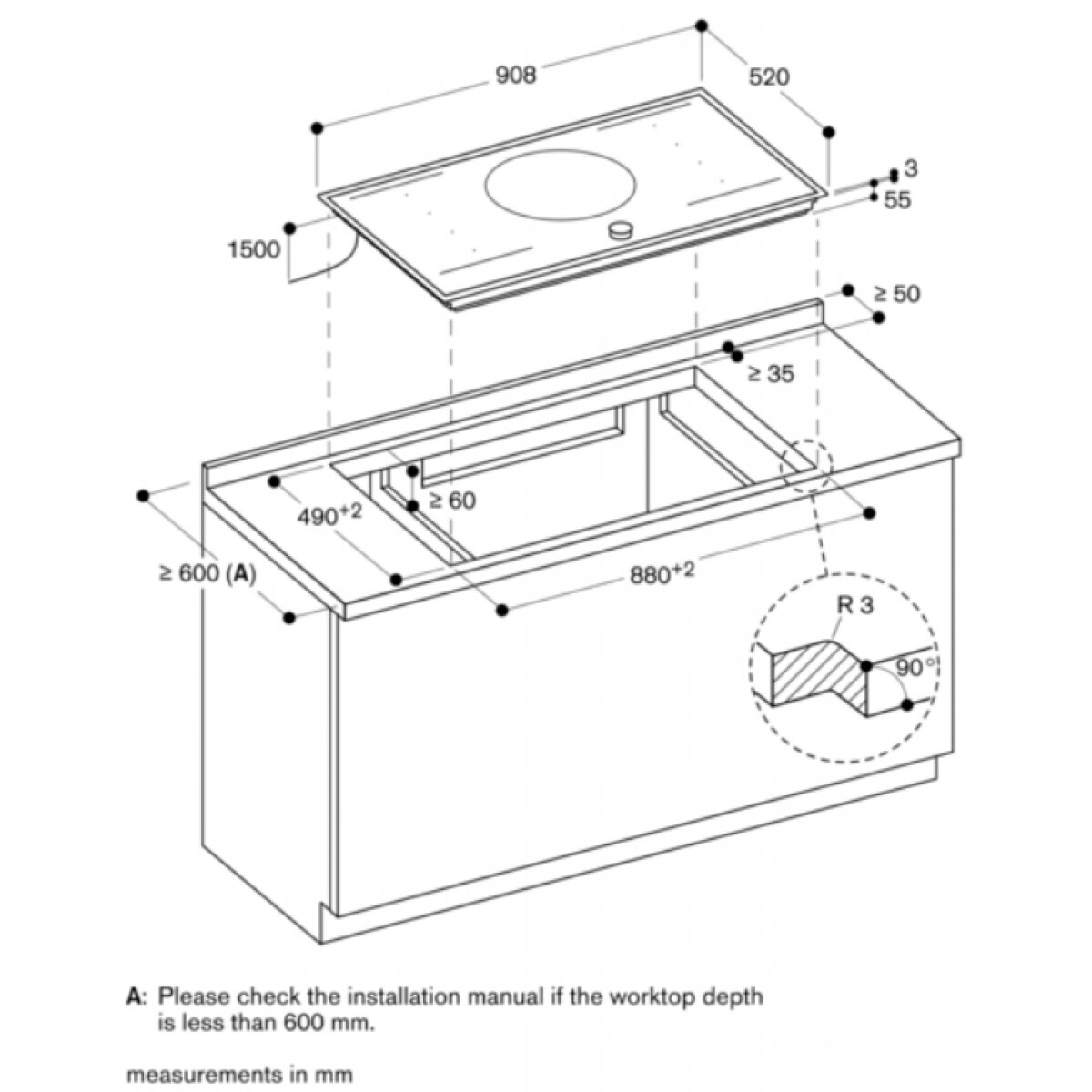 908

520

3

55

1500

≥ 50

≥ 35

≥ 60

$490^{+2}$

≥ 600 (A)

$880^{+2}$

R 3

90°

A: Please check the installation manual if the worktop depth is less than 600 mm.

measurements in mm