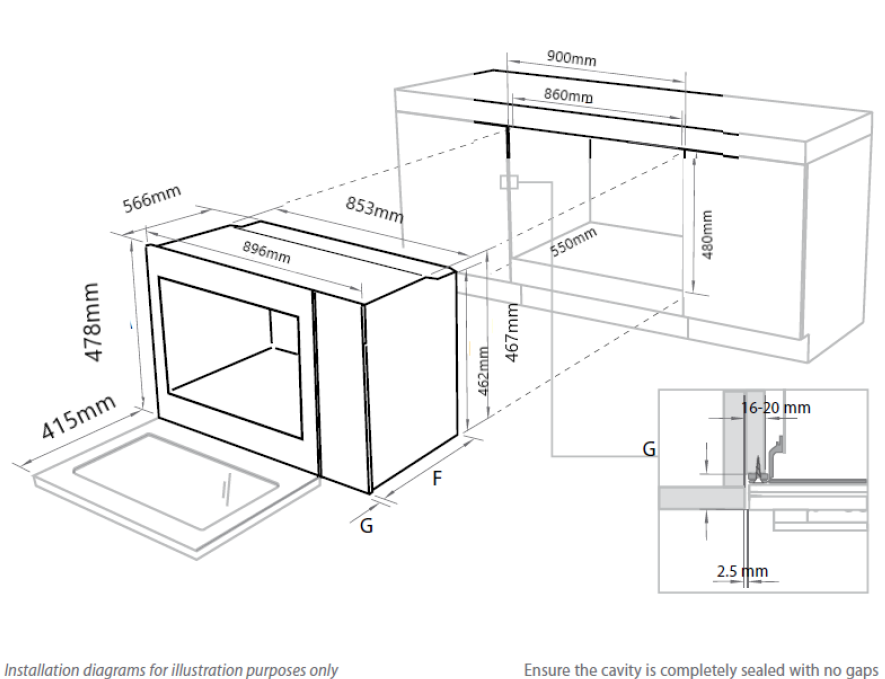 900mm
860mm
566mm
853mm
896mm
550mm
480mm
478mm
467mm
462mm
415mm
F
G
G
16-20 mm
2.5 mm

Installation diagrams for illustration purposes only

Ensure the cavity is completely sealed with no gaps