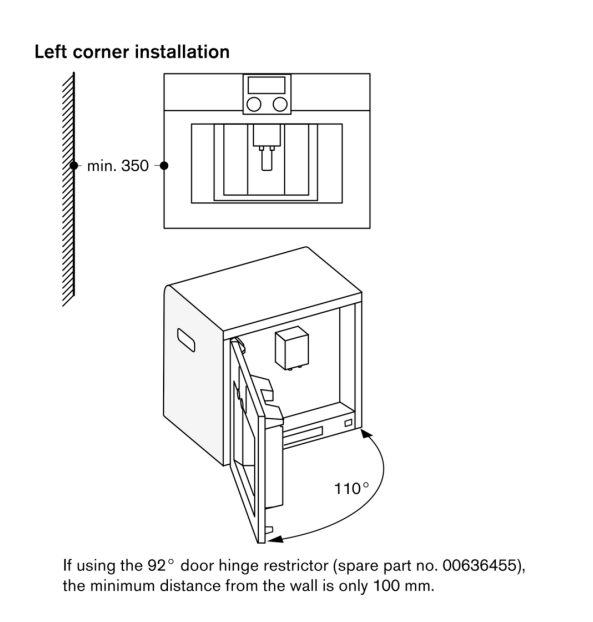 Left corner installation

min. 350

110°

If using the 92° door hinge restrictor (spare part no. 00636455), the minimum distance from the wall is only 100 mm.