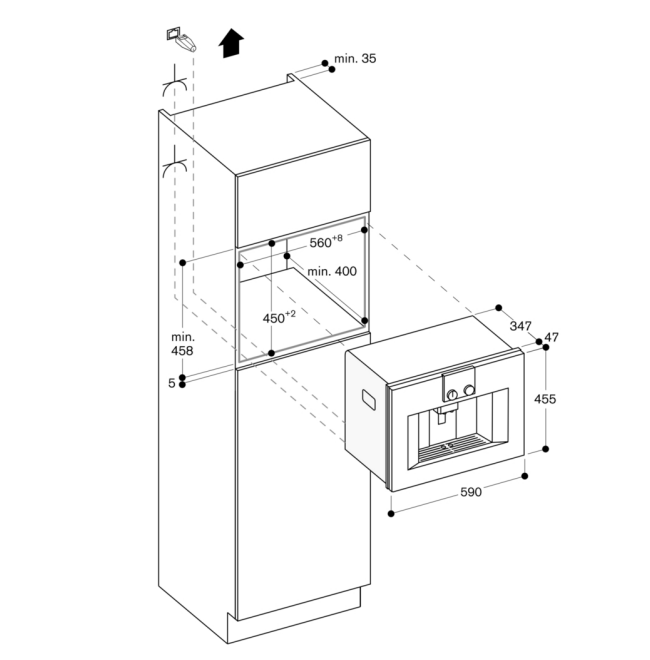 min. 35

$560^{+8}$

min. 400

$450^{+2}$

min.
458

5

347

47

455

590