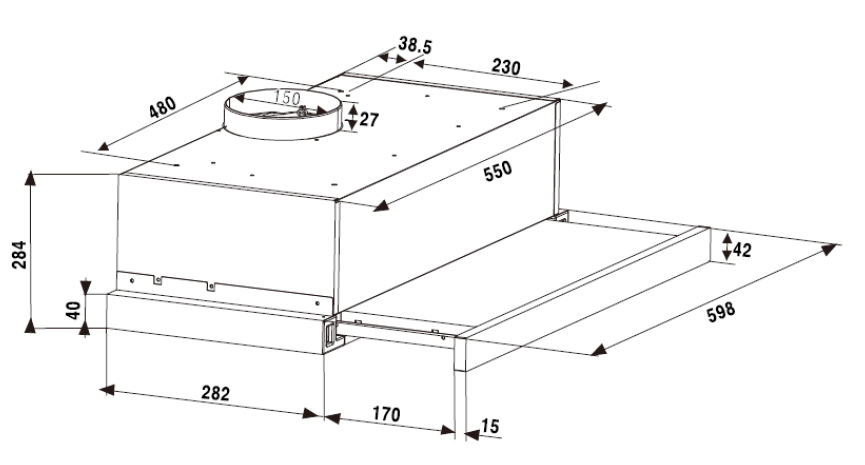 38.5
230
480
150
27
550
284
42
40
598
282
170
15