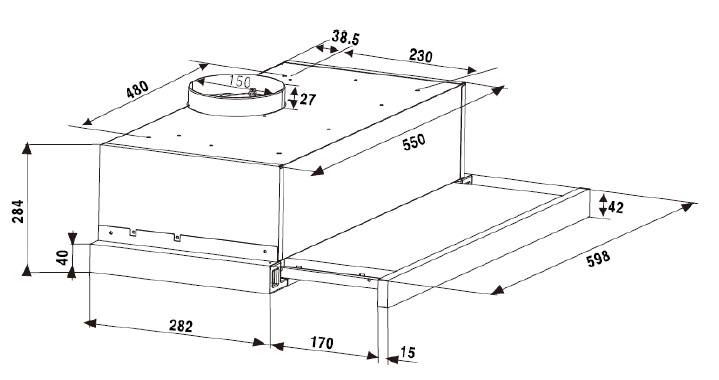 38.5
230
480
150
27
550
284
42
40
598
282
170
15