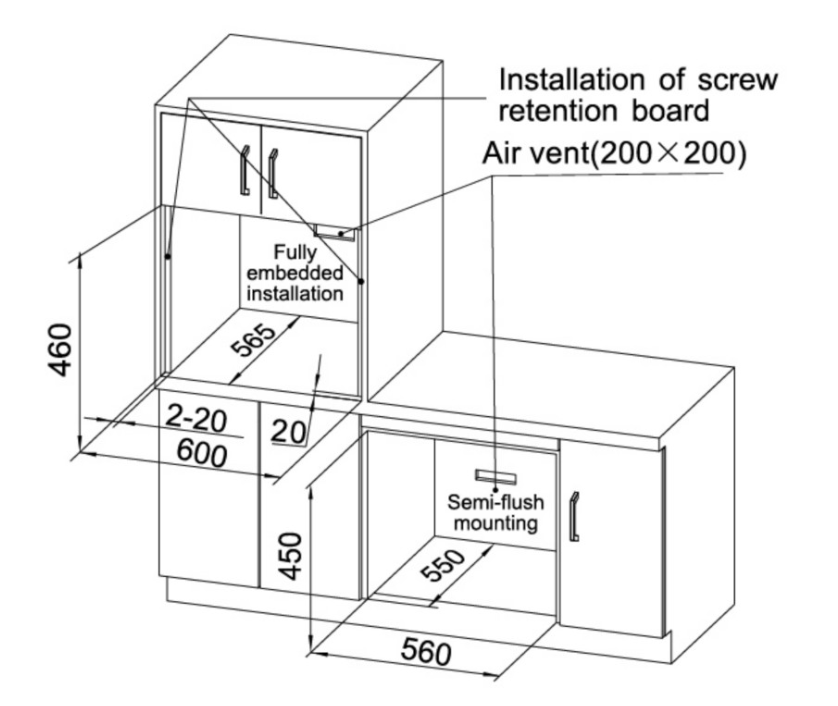 Installation of screw retention board

Air vent(200×200)

Fully embedded installation

460

565

2-20

20

600

Semi-flush mounting

450

550

560