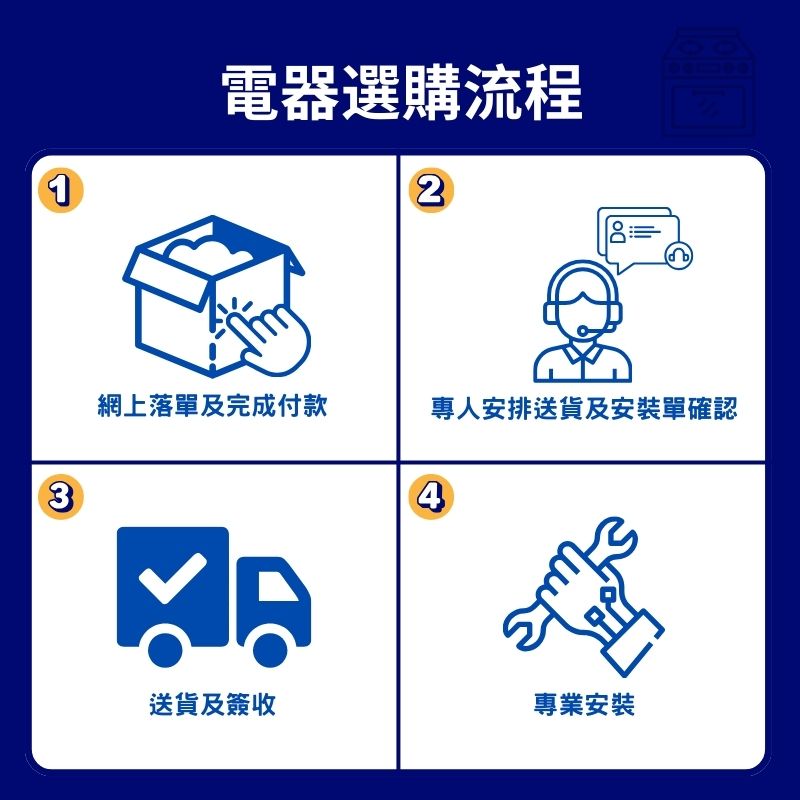 電器選購流程

1

網上落單及完成付款

2

專人安排送貨及安裝單確認

3

送貨及簽收

4

專業安裝