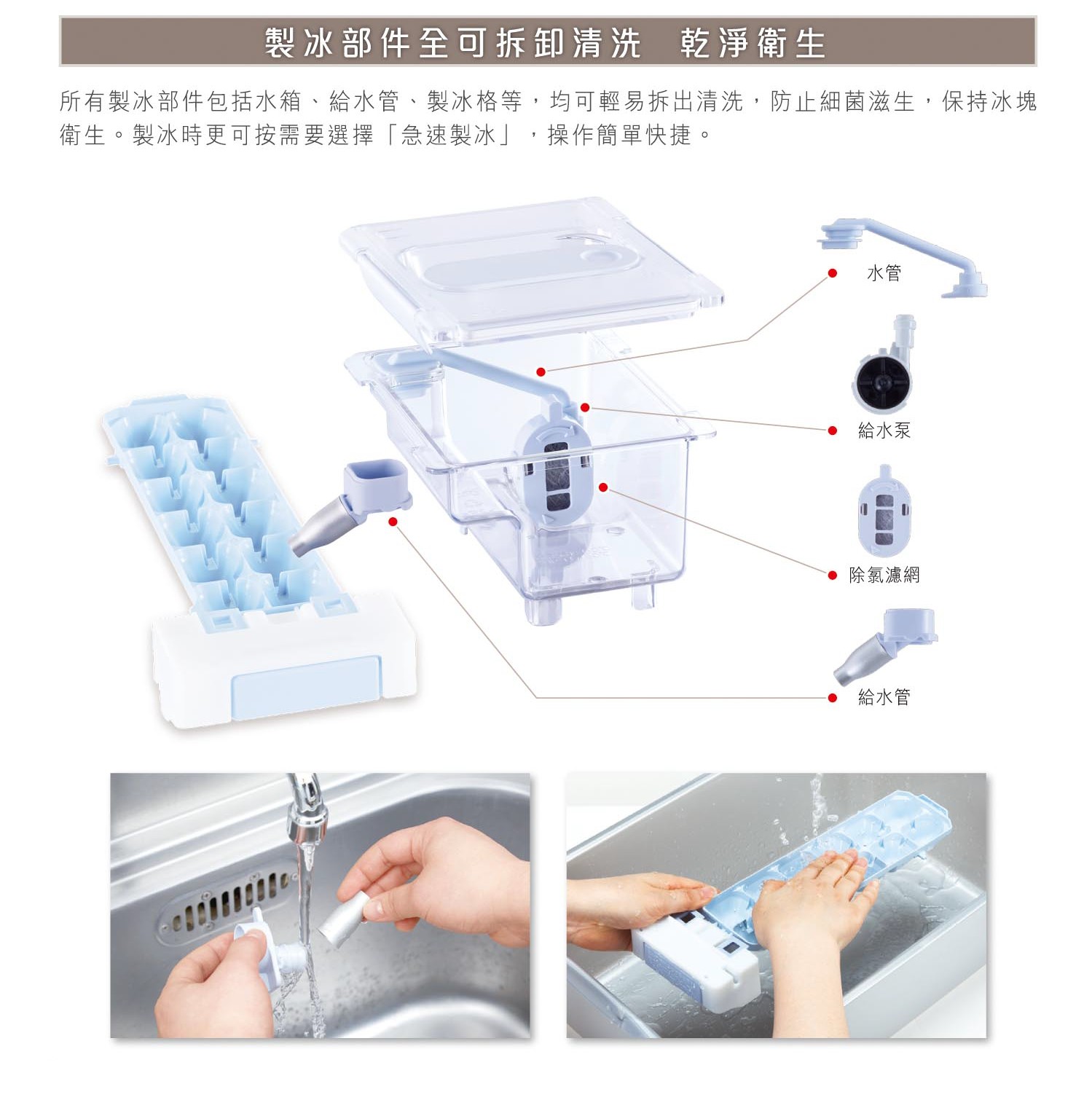 製冰部件全可拆卸清洗　乾淨衛生

所有製冰部件包括水箱、給水管、製冰格等，均可輕易拆出清洗，防止細菌滋生，保持冰塊衛生。製冰時更可按需要選擇「急速製冰」，操作簡單快捷。

水管

給水泵

除氯濾網

給水管