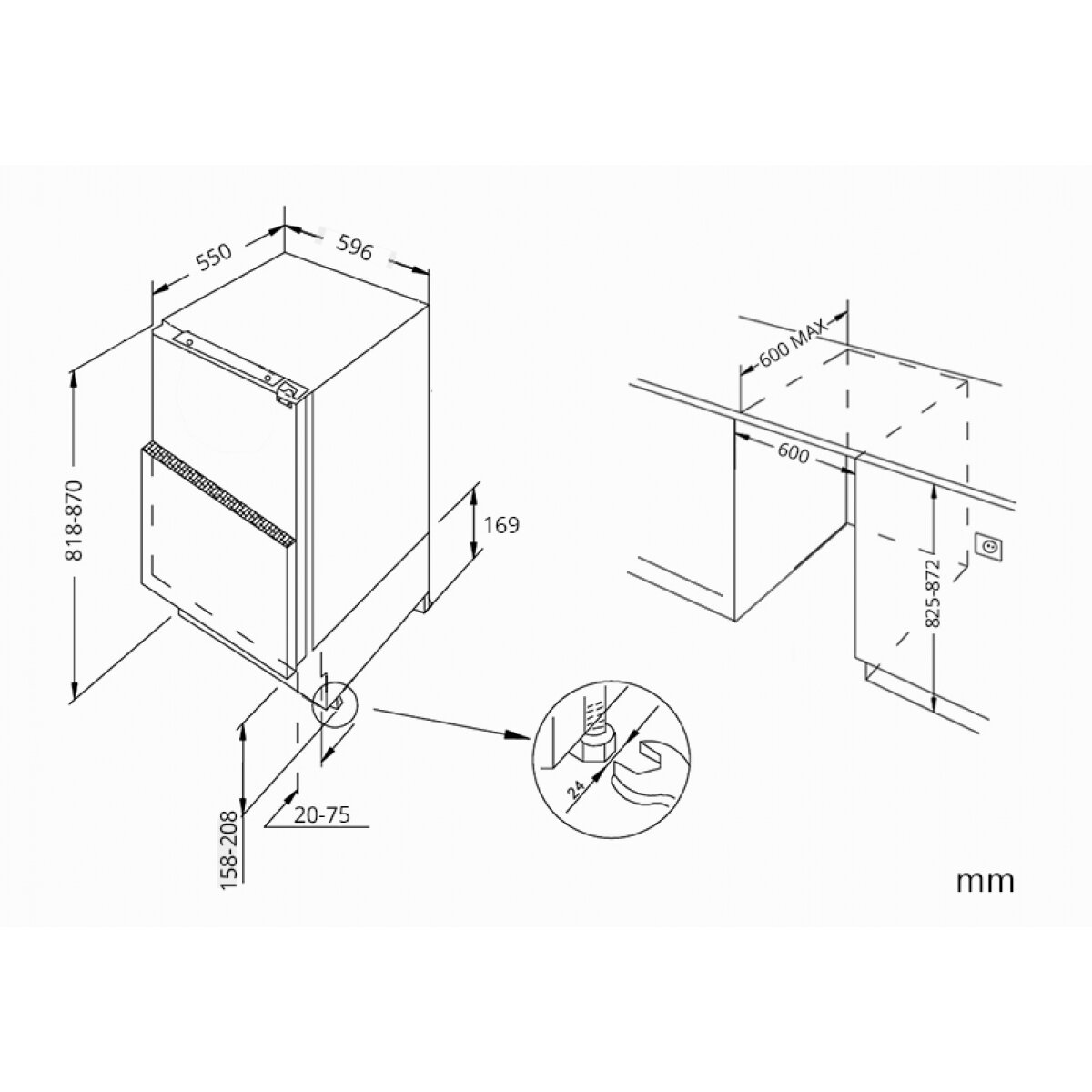 550
596
818-870
169
158-208
20-75
24
600 MAX
600
825-872
mm