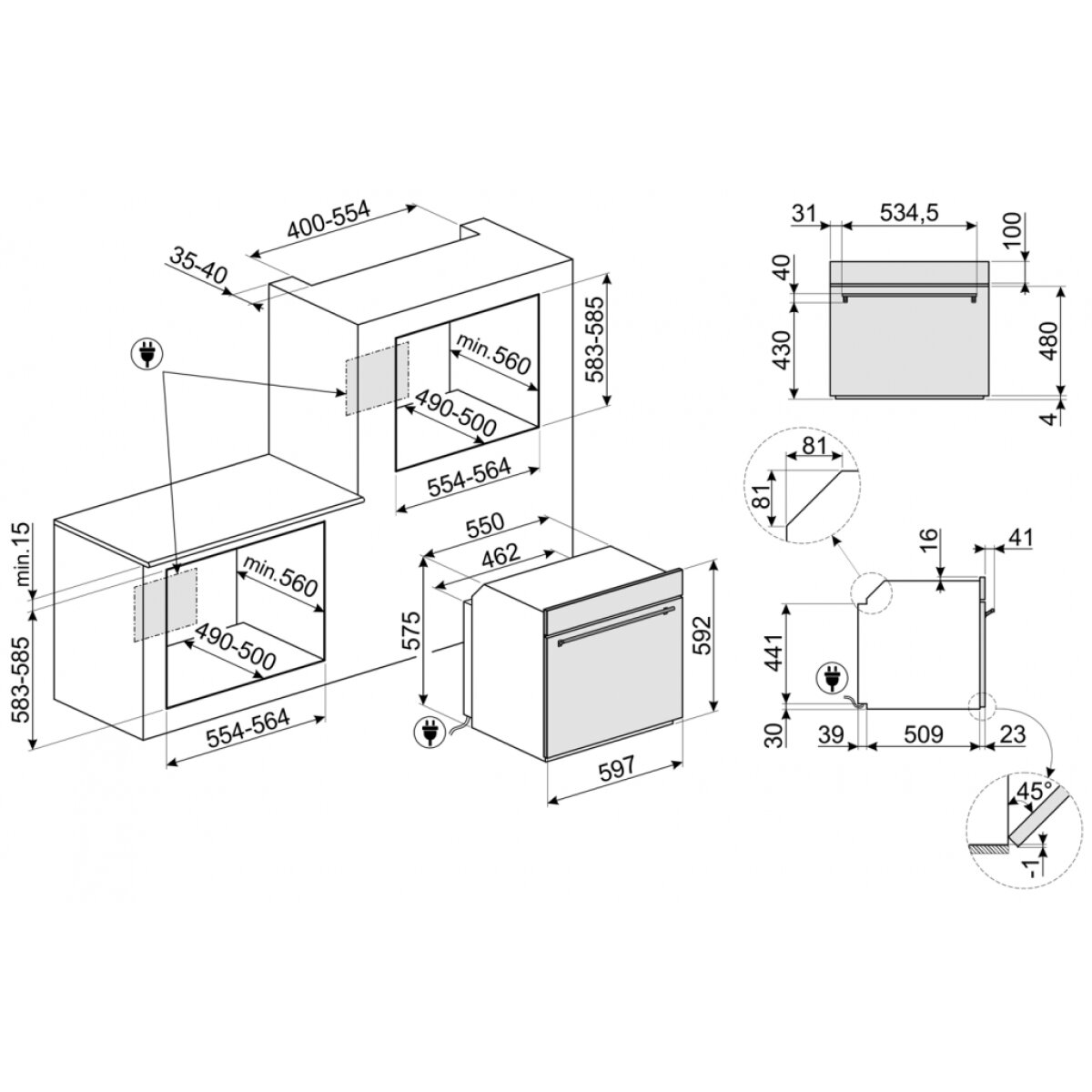 400-554
35-40
583-585
min.560
490-500
554-564
min.15
583-585
min.560
490-500
554-564
550
462
575
592
597
31
534,5
100
40
430
480
4
81
81
16
41
441
30
39
509
23
45°
-1