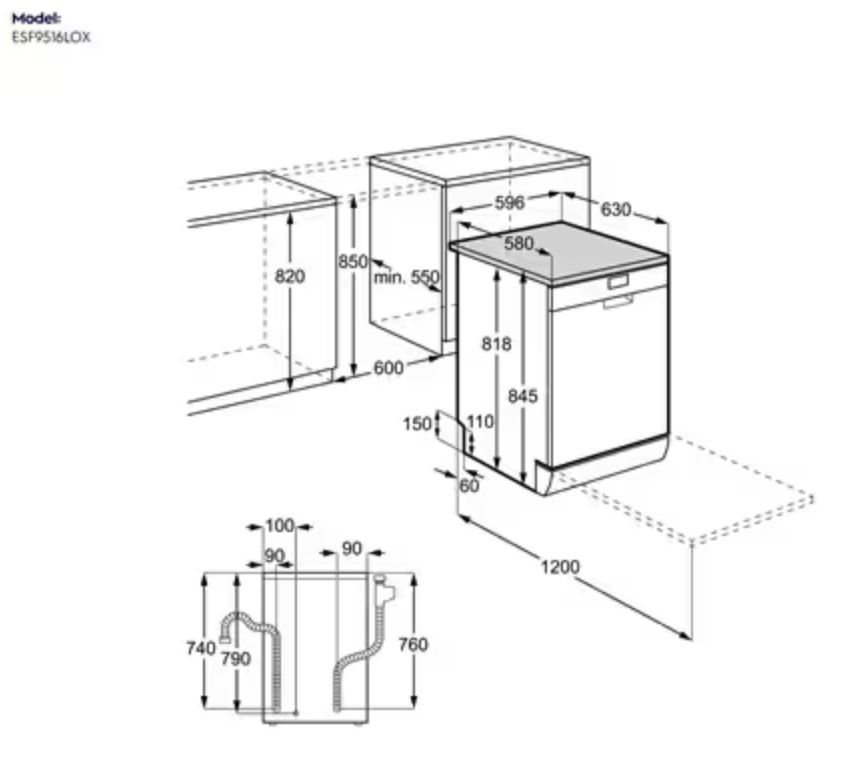 Model:
ESF9516LOX

596
630
580
820
850
min. 550
818
845
600
150
110
60
1200
100
90
90
740
790
760