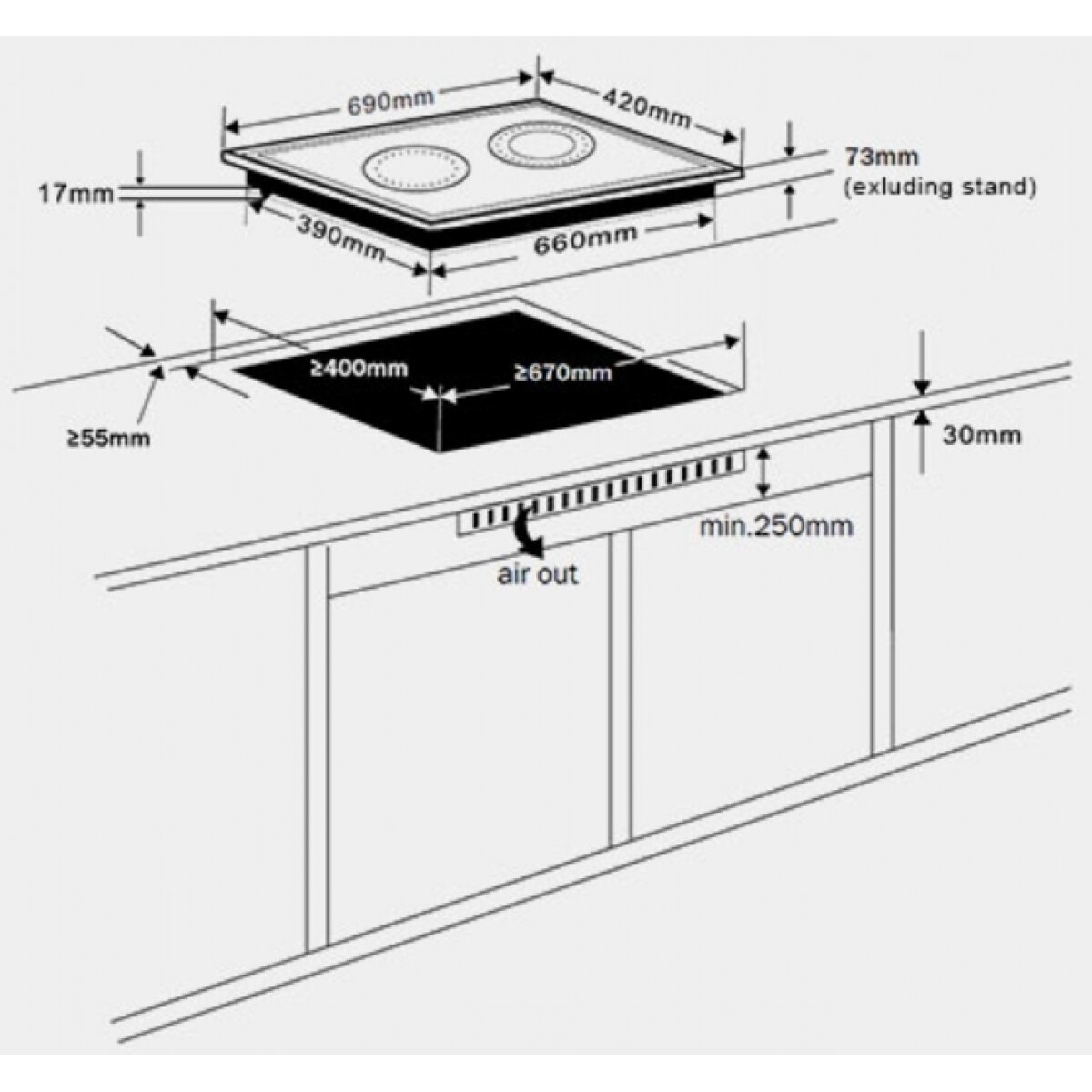 690mm
420mm
73mm
(exluding stand)
17mm
390mm
660mm
≥400mm
≥670mm
≥55mm
30mm
min.250mm
air out