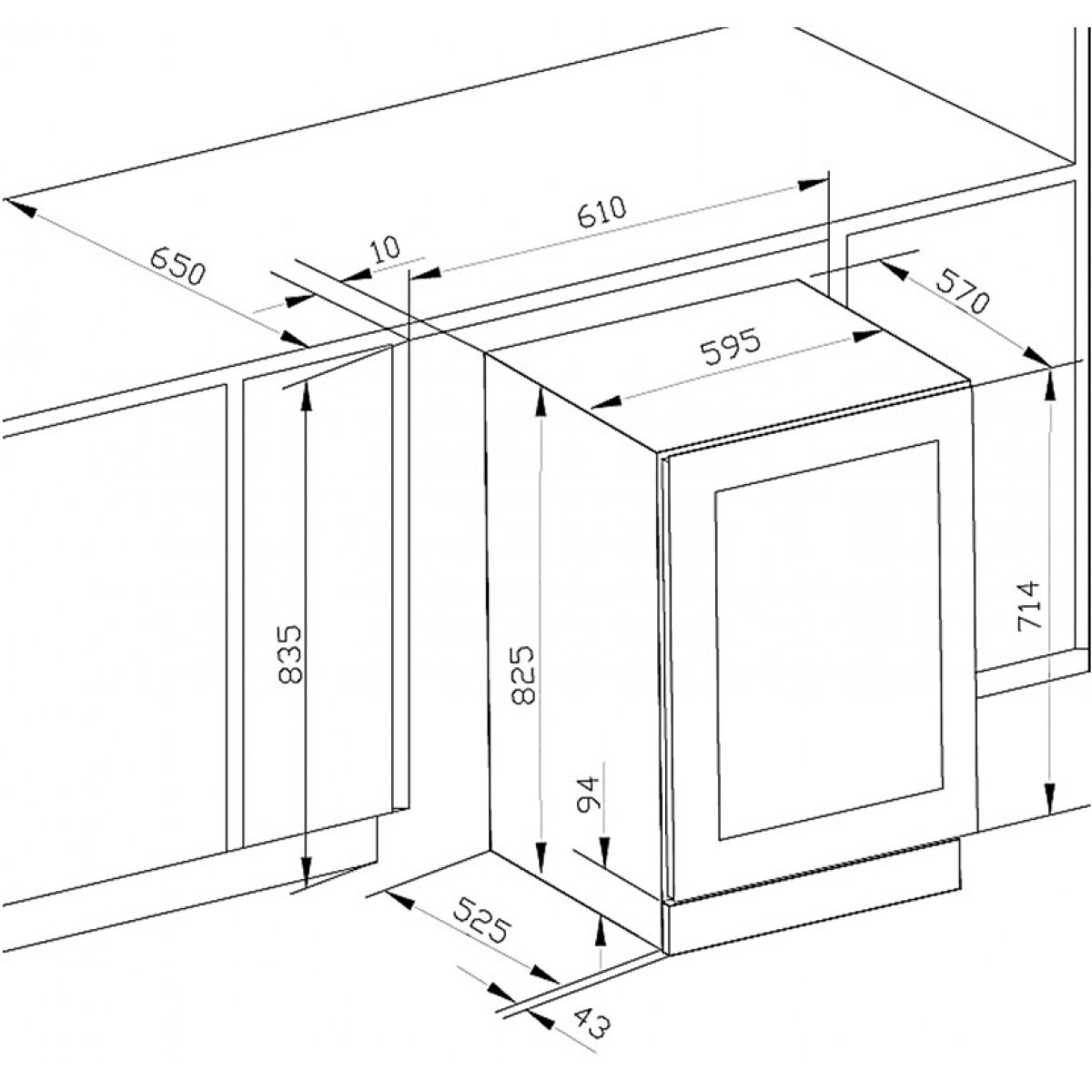 650
10
610
570
595
835
825
714
94
525
43