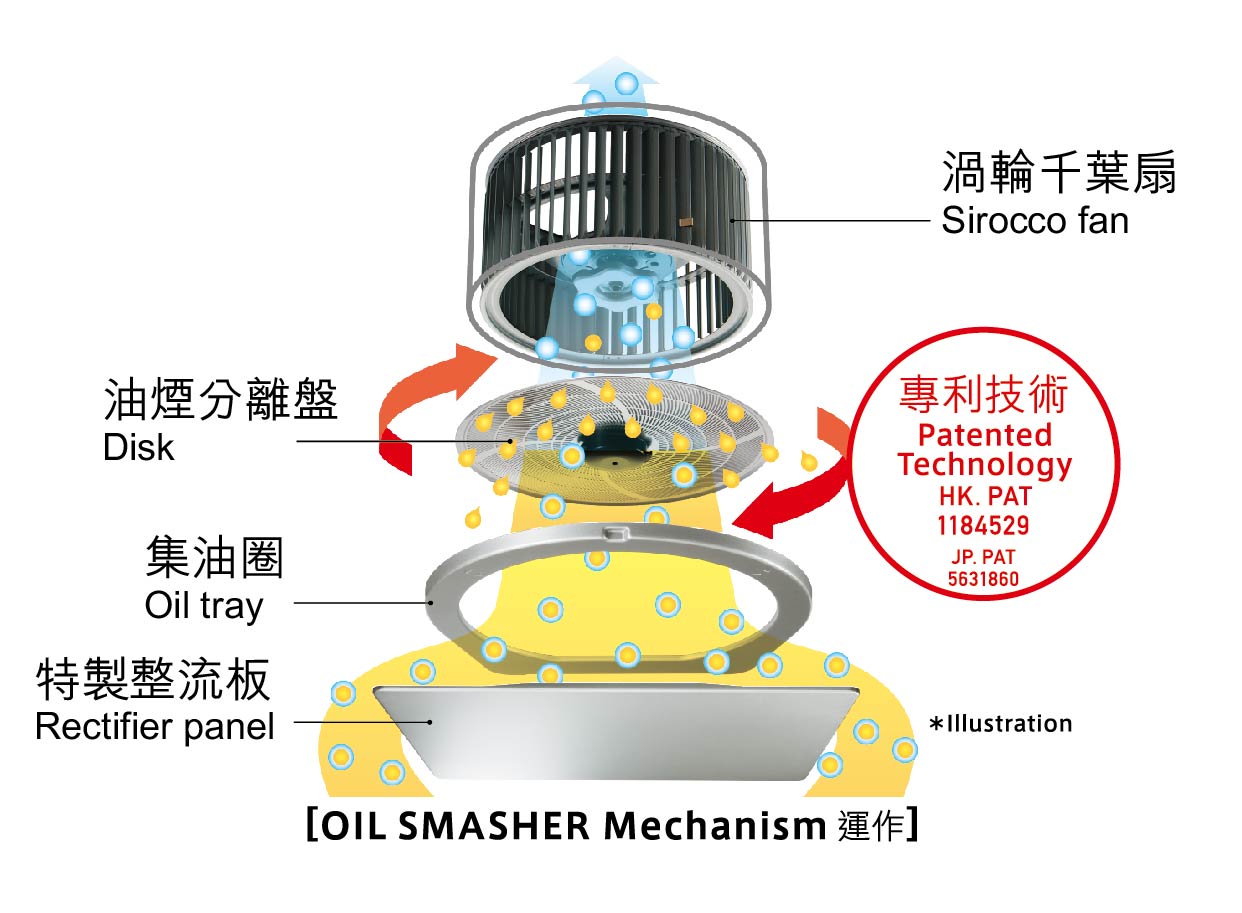 渦輪千葉扇
Sirocco fan

油煙分離盤
Disk

專利技術
Patented Technology
HK. PAT
1184529
JP. PAT
5631860

集油圈
Oil tray

特製整流板
Rectifier panel

*Illustration

[OIL SMASHER Mechanism 運作]