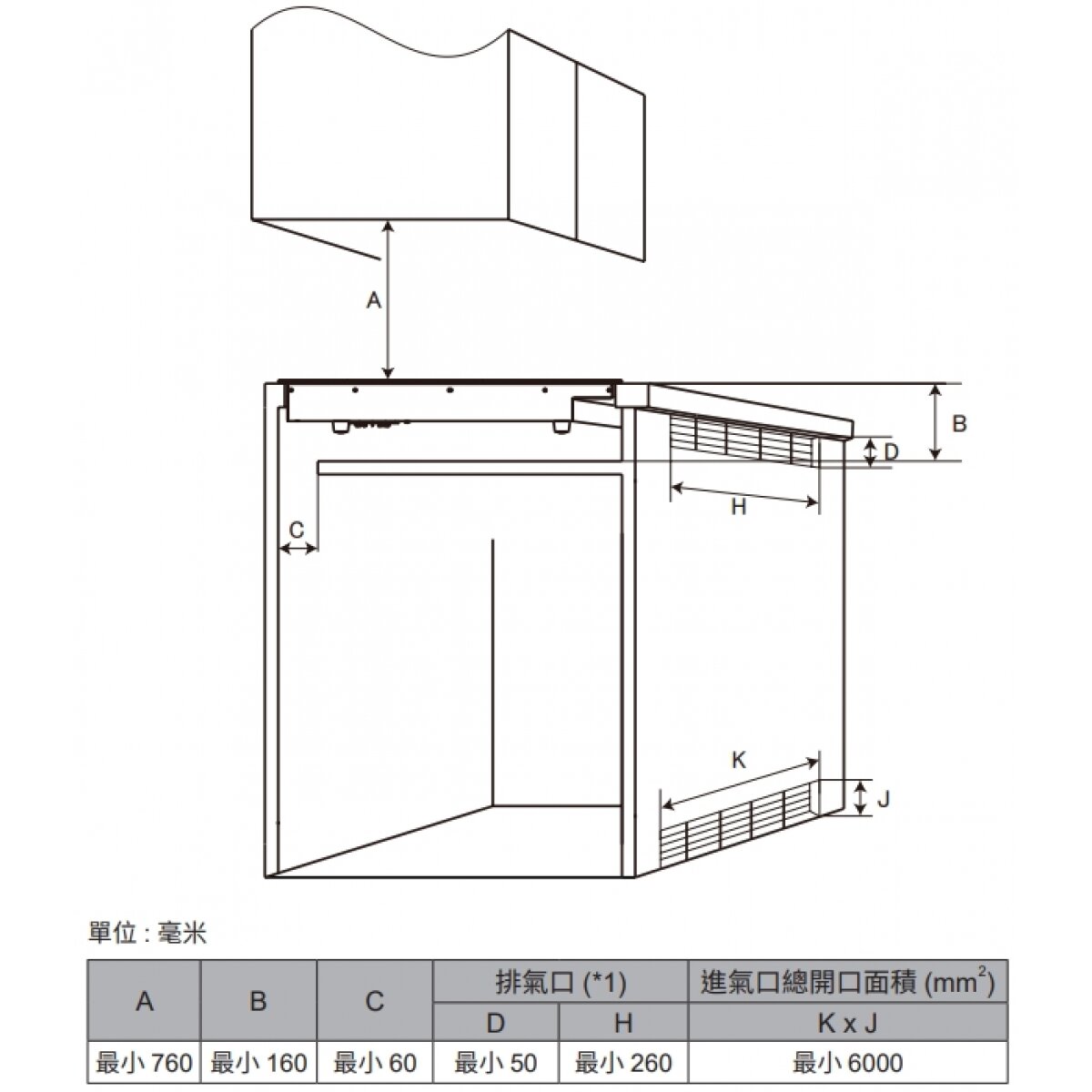 A

B

D

H

C

K

J

單位 : 毫米

| A | B | C | 排氣口 (*1) | | 進氣口總開口面積 ($mm^2$) |
|---|---|---|---|---|---|
| | | | D | H | K x J |
| 最小 760 | 最小 160 | 最小 60 | 最小 50 | 最小 260 | 最小 6000 |