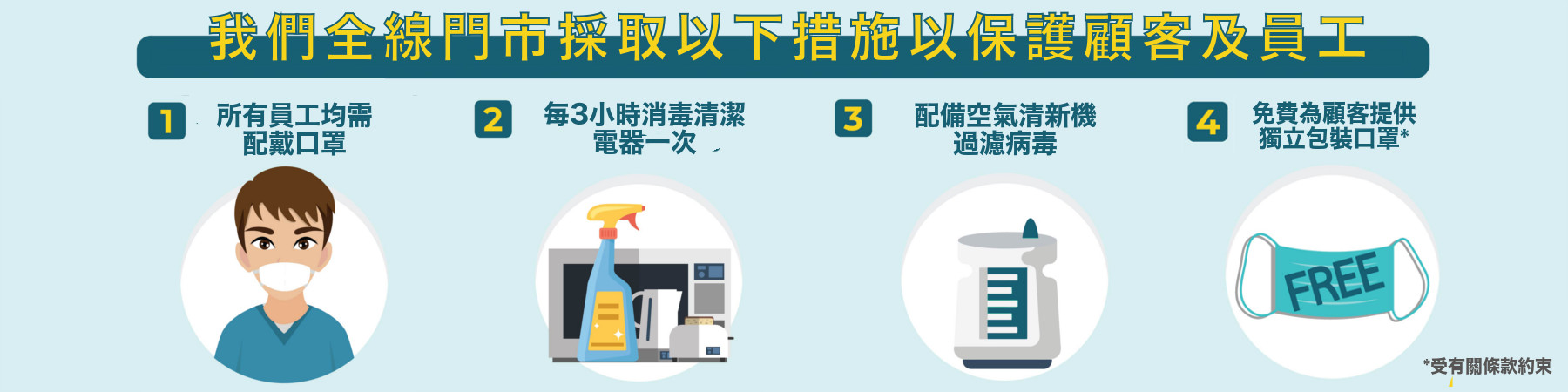 我們全線門市採取以下措施以保護顧客及員工

1 所有員工均需配戴口罩

2 每3小時消毒清潔電器一次

3 配備空氣清新機過濾病毒

4 免費為顧客提供獨立包裝口罩*

FREE

*受有關條款約束