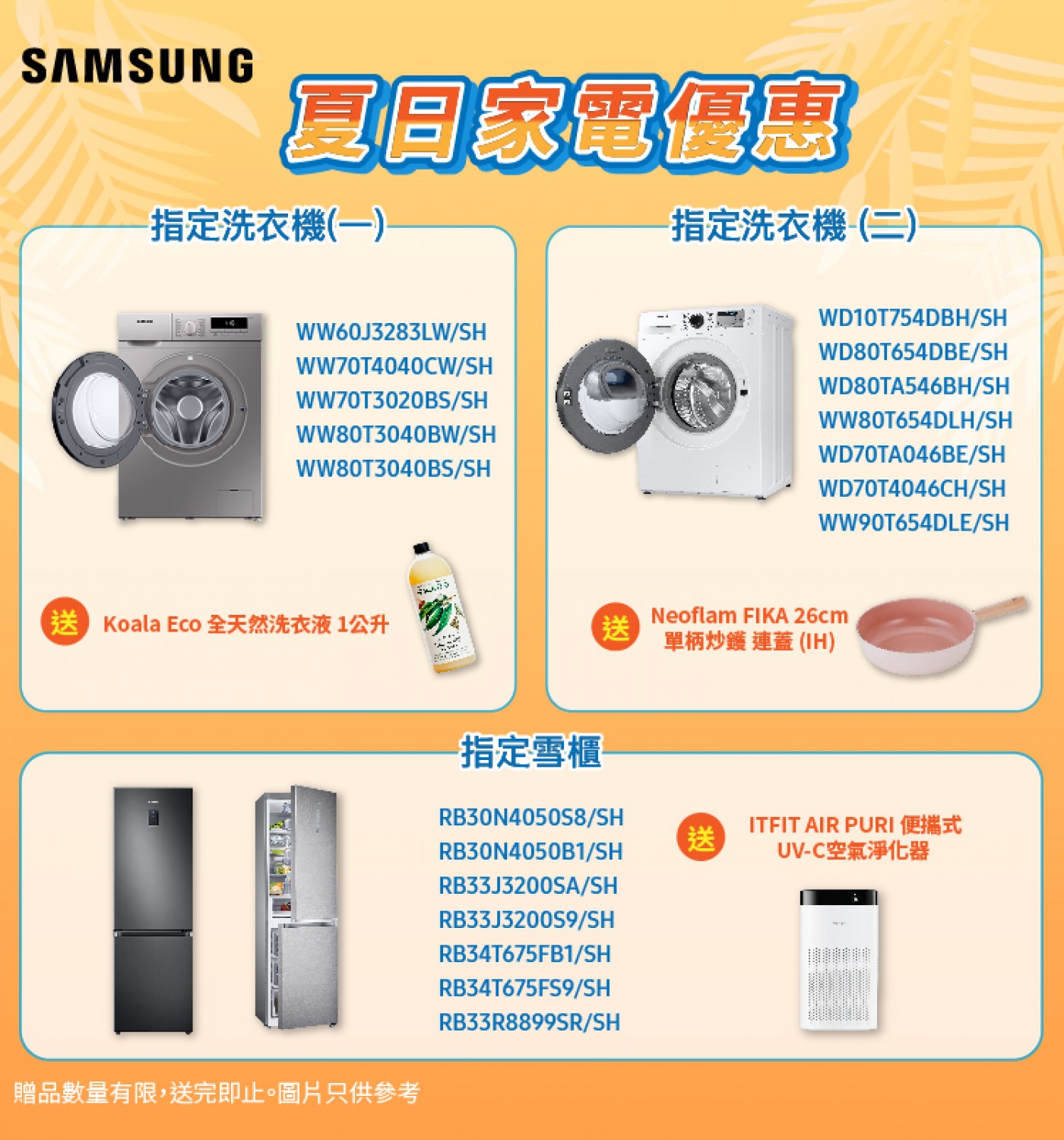 SAMSUNG

夏日家電優惠

指定洗衣機(一)

WW60J3283LW/SH
WW70T4040CW/SH
WW70T3020BS/SH
WW80T3040BW/SH
WW80T3040BS/SH

送 Koala Eco 全天然洗衣液 1公升

指定洗衣機 (二)

WD10T754DBH/SH
WD80T654DBE/SH
WD80TA546BH/SH
WW80T654DLH/SH
WD70TA046BE/SH
WD70T4046CH/SH
WW90T654DLE/SH

送 Neoflam FIKA 26cm 單柄炒鑊 連蓋 (IH)

指定雪櫃

RB30N4050S8/SH
RB30N4050B1/SH
RB33J3200SA/SH
RB33J3200S9/SH
RB34T675FB1/SH
RB34T675FS9/SH
RB33R8899SR/SH

送 ITFIT AIR PURI 便攜式 UV-C空氣淨化器

贈品數量有限,送完即止。圖片只供參考