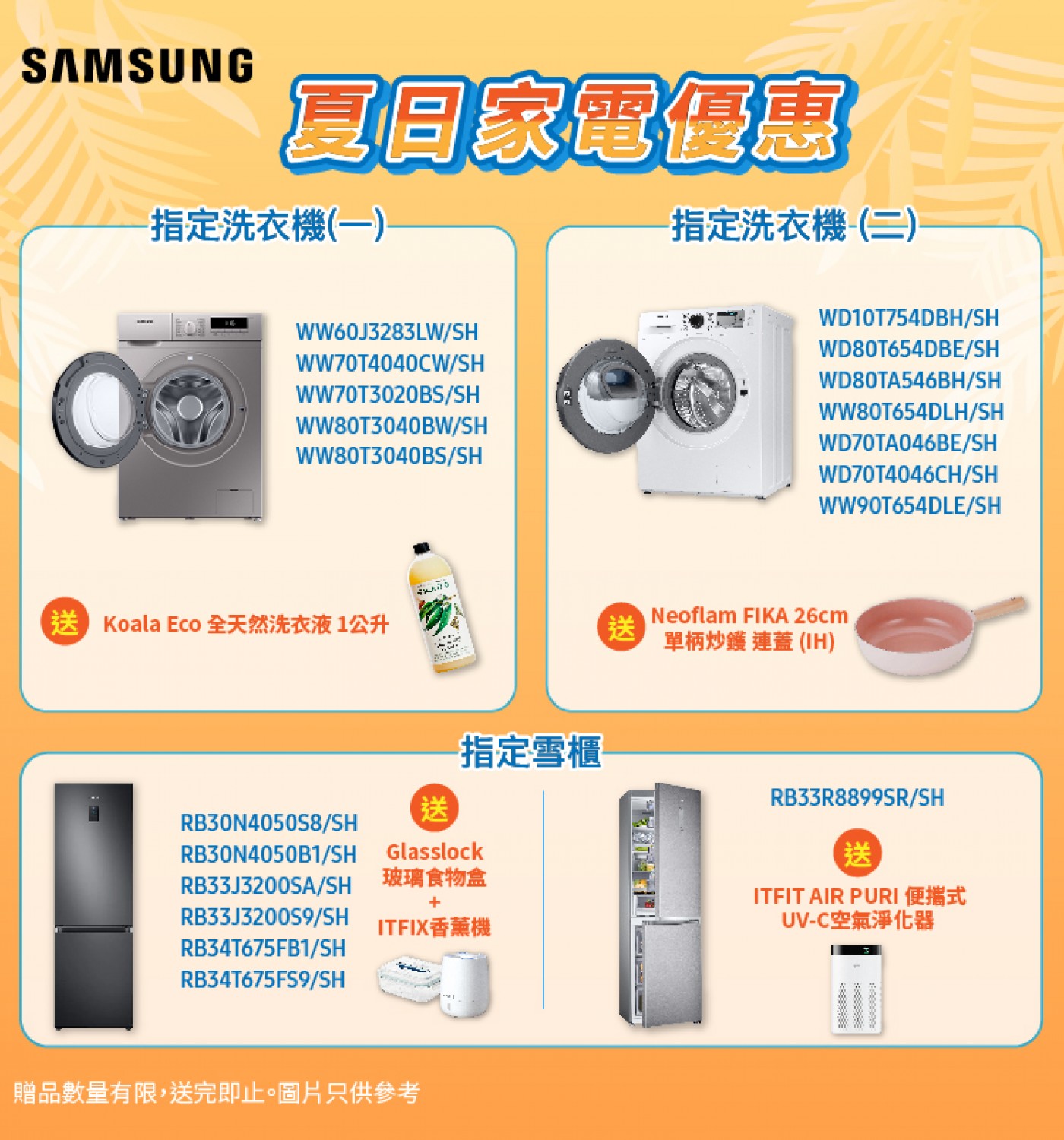 SAMSUNG

夏日家電優惠

指定洗衣機(一)

WW60J3283LW/SH
WW70T4040CW/SH
WW70T3020BS/SH
WW80T3040BW/SH
WW80T3040BS/SH

送 Koala Eco 全天然洗衣液 1公升

指定洗衣機 (二)

WD10T754DBH/SH
WD80T654DBE/SH
WD80TA546BH/SH
WW80T654DLH/SH
WD70TA046BE/SH
WD70T4046CH/SH
WW90T654DLE/SH

送 Neoflam FIKA 26cm 單柄炒鑊 連蓋 (IH)

指定雪櫃

RB30N4050S8/SH
RB30N4050B1/SH
RB33J3200SA/SH
RB33J3200S9/SH
RB34T675FB1/SH
RB34T675FS9/SH

送 Glasslock 玻璃食物盒 + ITFIX香薰機

RB33R8899SR/SH

送 ITFIT AIR PURI 便攜式 UV-C空氣淨化器

贈品數量有限，送完即止。圖片只供參考