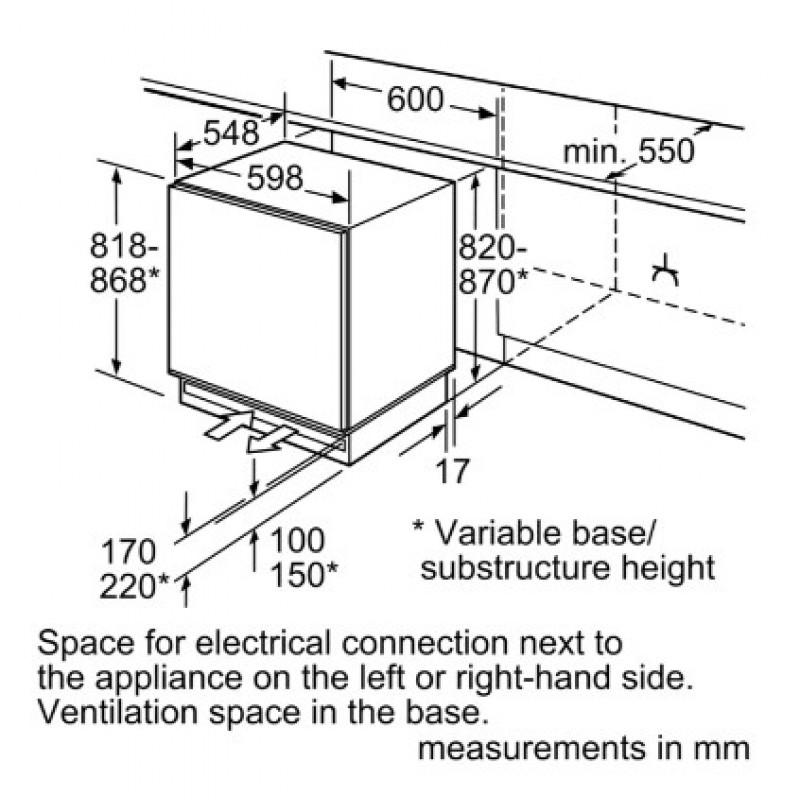 600

548

min. 550

598

818-
868*

820-
870*

17

170
220*

100
150*

* Variable base/
substructure height

Space for electrical connection next to the appliance on the left or right-hand side.
Ventilation space in the base.

measurements in mm