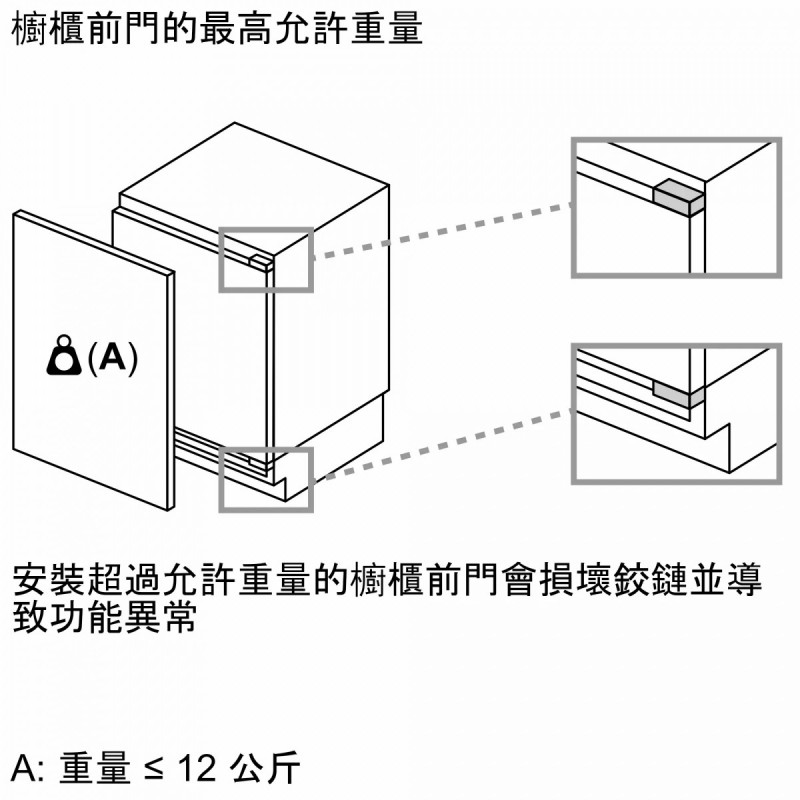 櫥櫃前門的最高允許重量

(A)

安裝超過允許重量的櫥櫃前門會損壞鉸鏈並導致功能異常

A: 重量 ≤ 12 公斤