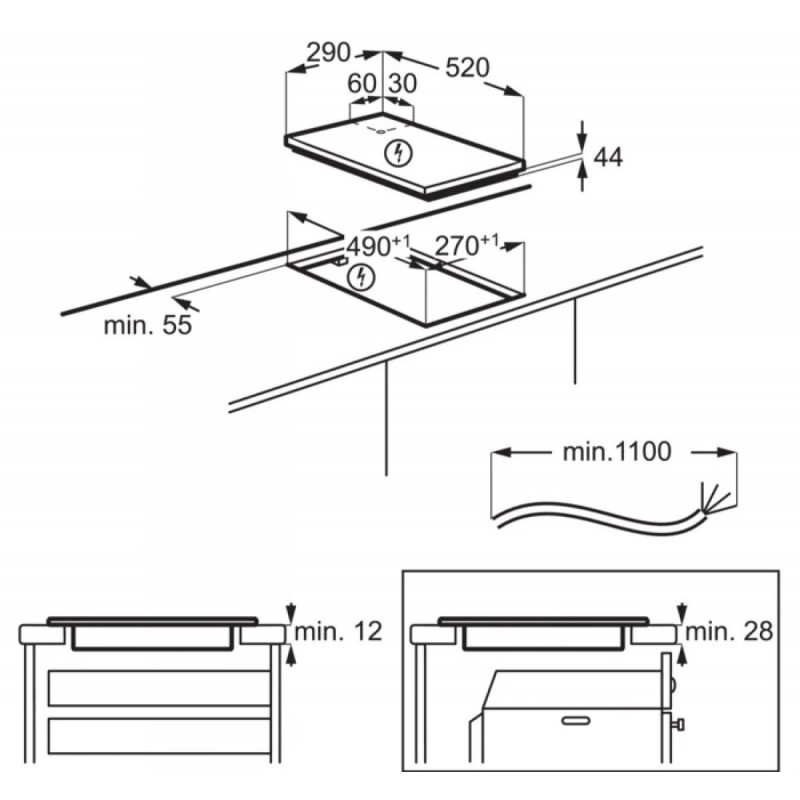 290
520
60 30
44
$490^{+1}$ $270^{+1}$
min. 55
min.1100
min. 12
min. 28