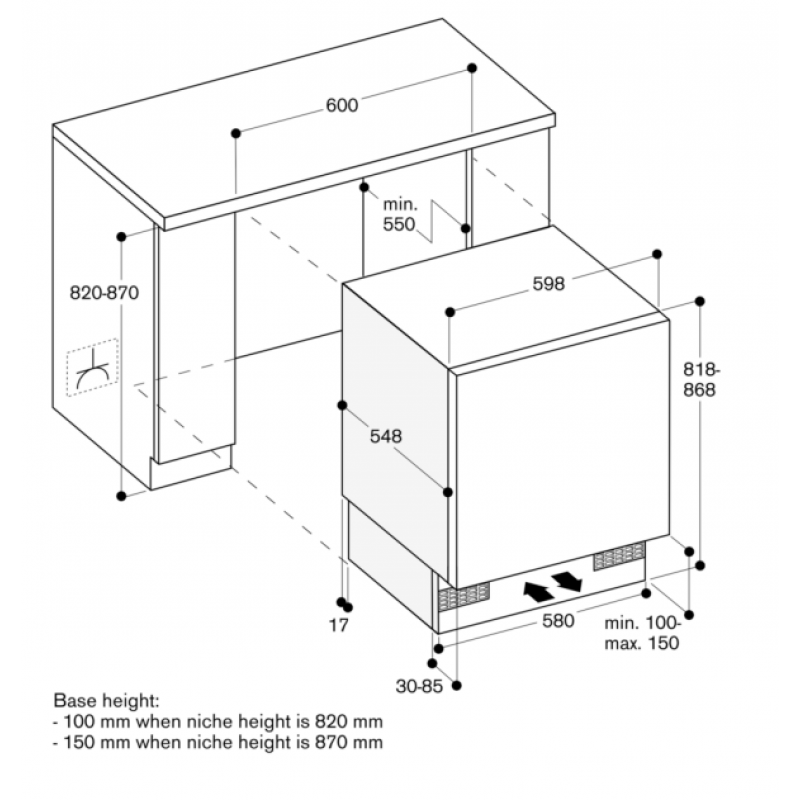 600

min. 550

820-870

598

818-868

548

17

580

min. 100-max. 150

30-85

Base height:
- 100 mm when niche height is 820 mm
- 150 mm when niche height is 870 mm