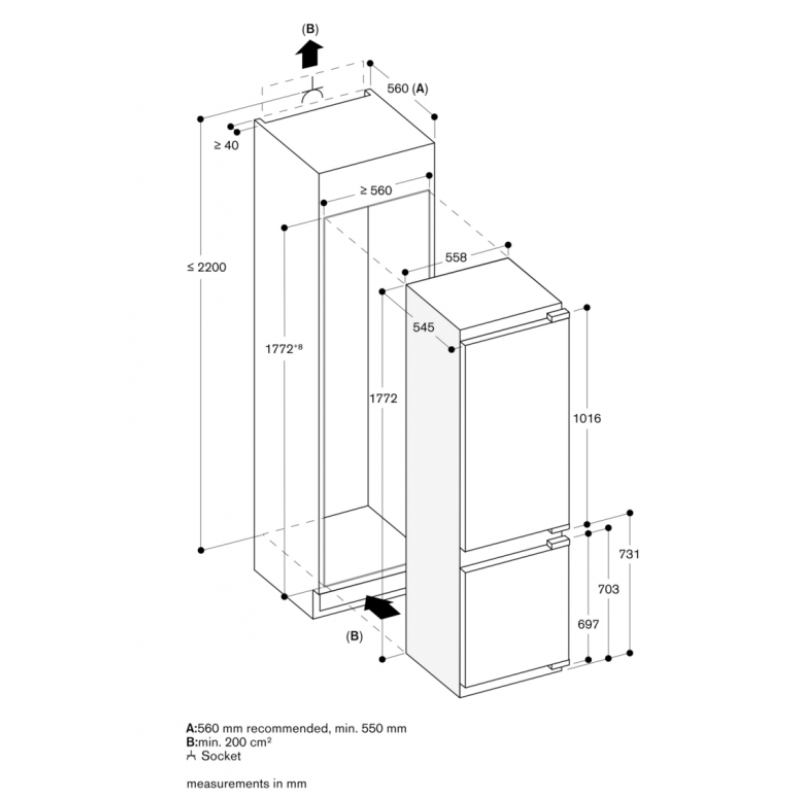 (B)

560 (A)

≥ 40

≥ 560

≤ 2200

558

545

$1772^{+8}$

1772

1016

731

703

697

(B)

A:560 mm recommended, min. 550 mm
B:min. 200 cm²
Socket

measurements in mm