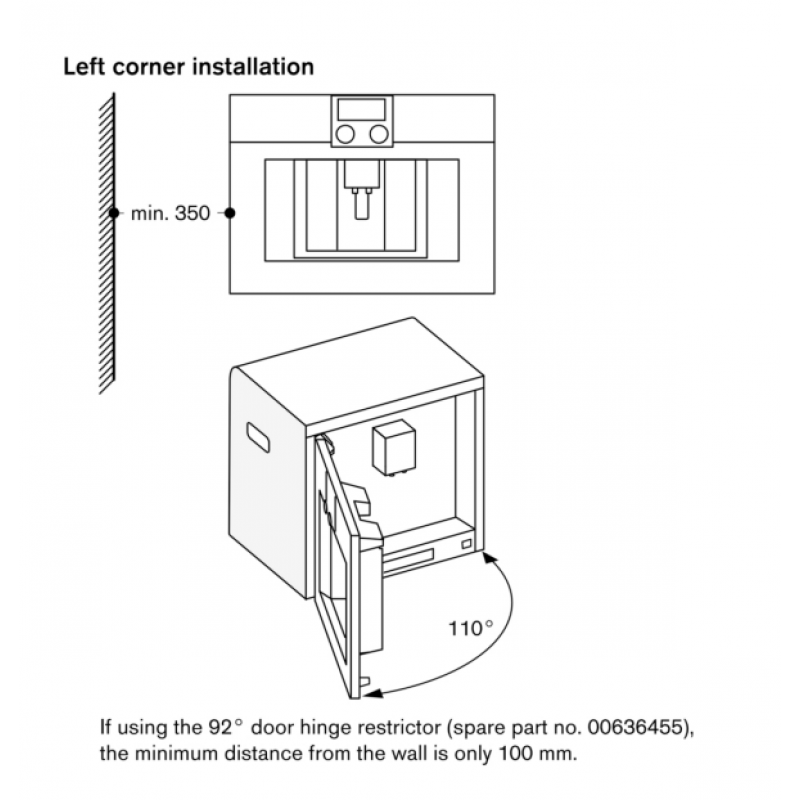 Left corner installation

min. 350

110°

If using the 92° door hinge restrictor (spare part no. 00636455), the minimum distance from the wall is only 100 mm.