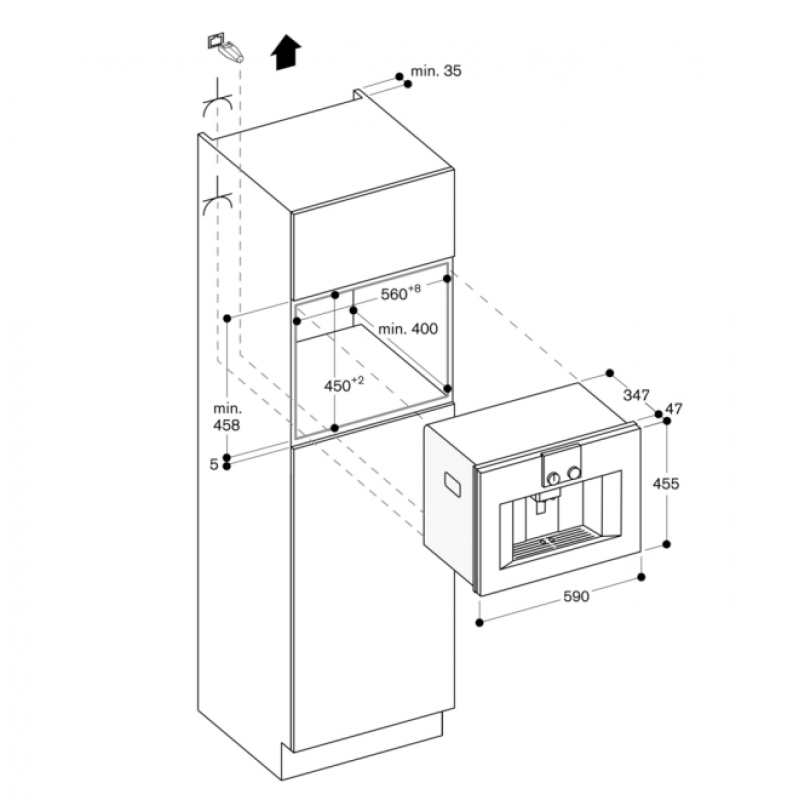 min. 35

$560^{+8}$

min. 400

$450^{+2}$

min.
458

5

347

47

455

590