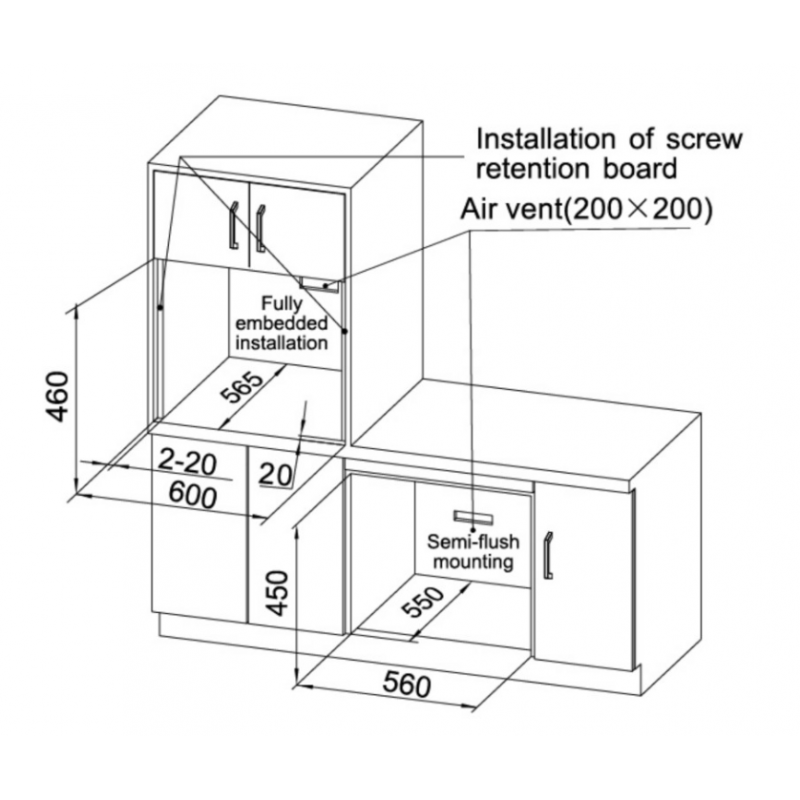 Installation of screw retention board

Air vent(200×200)

Fully embedded installation

460

565

2-20

20

600

Semi-flush mounting

450

550

560