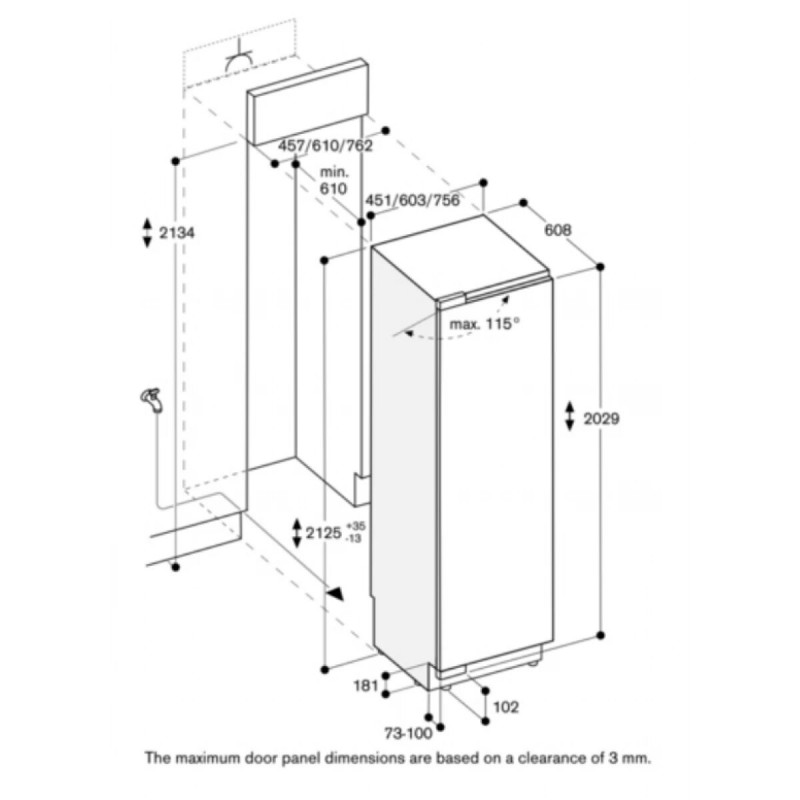 457/610/762

min. 610

451/603/756

608

2134

max. 115°

2029

2125 $^{+35}_{-13}$

181

102

73-100

The maximum door panel dimensions are based on a clearance of 3 mm.