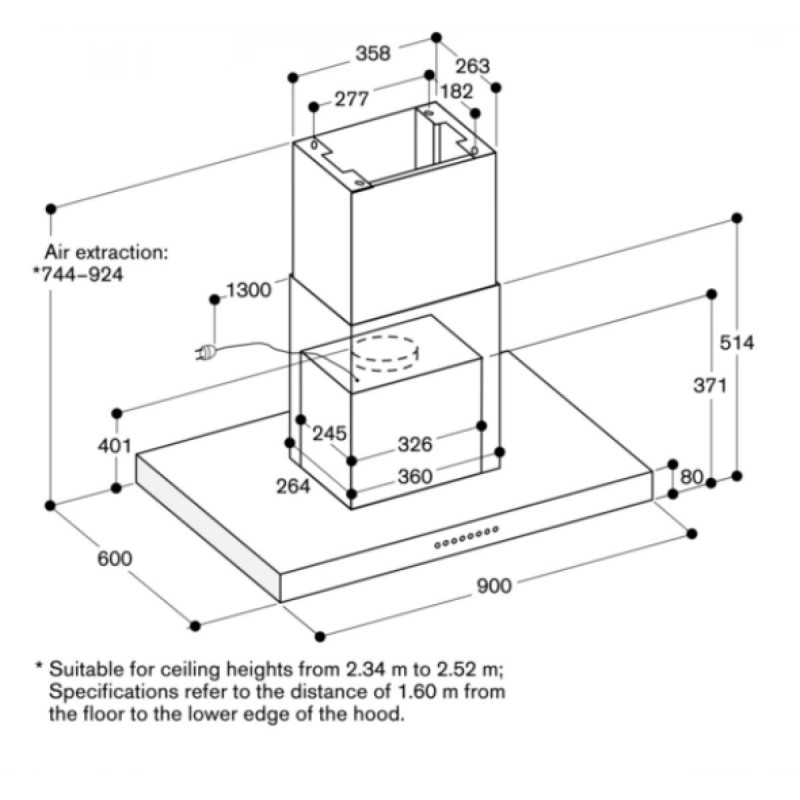 358
263
277
182
Air extraction:
*744–924
1300
514
371
401
245
326
264
360
80
600
900

* Suitable for ceiling heights from 2.34 m to 2.52 m; Specifications refer to the distance of 1.60 m from the floor to the lower edge of the hood.