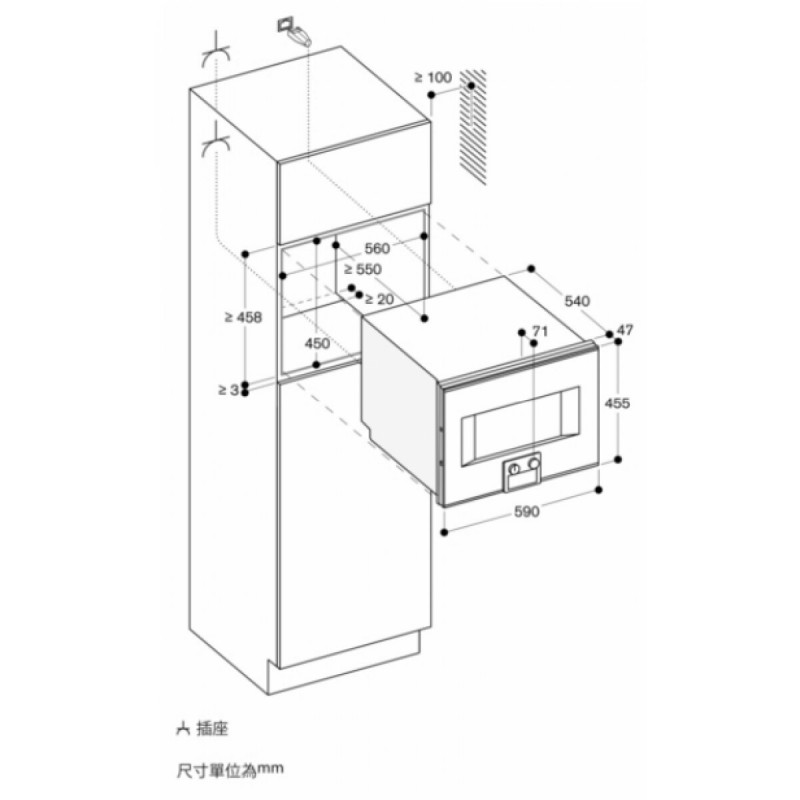 ≥ 100

560

≥ 550

≥ 20

≥ 458

450

≥ 3

540

71

47

455

590

插座

尺寸單位為mm