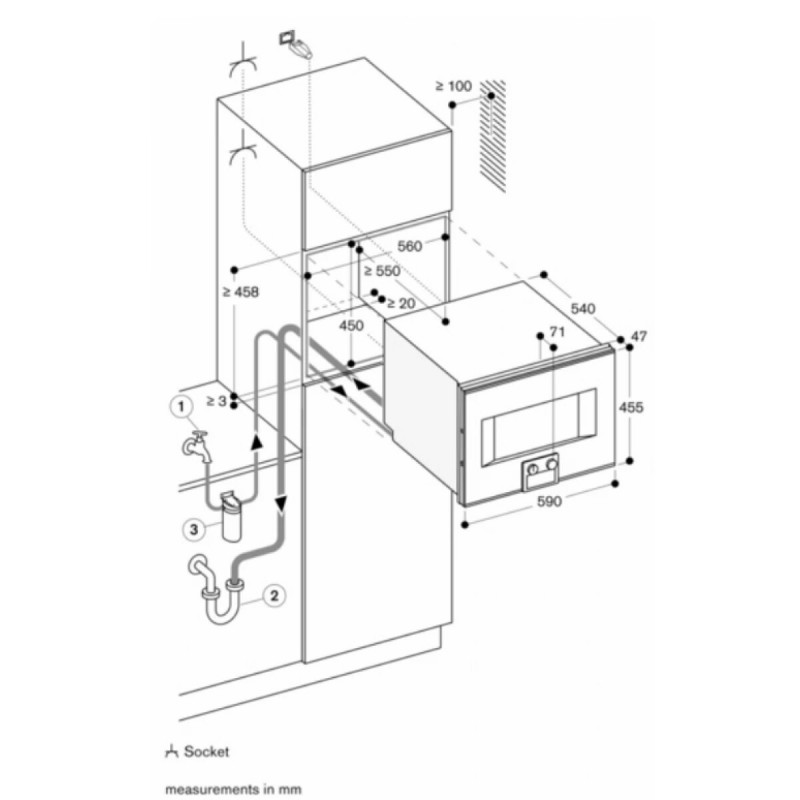 ≥ 100
560
≥ 550
≥ 458
≥ 20
450
540
71
47
455
≥ 3
1
3
2
590

Socket

measurements in mm