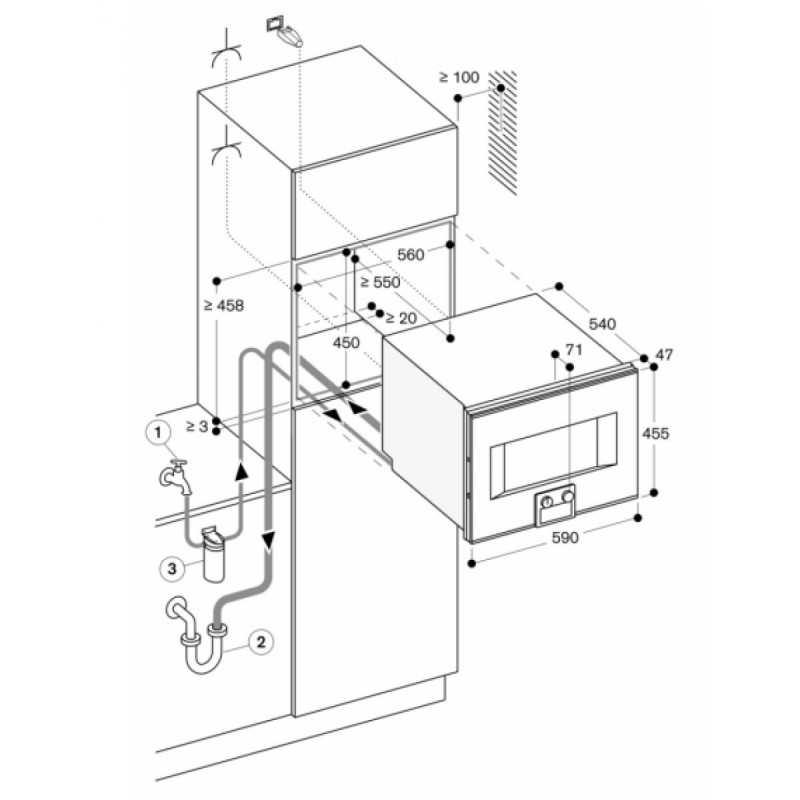 ≥ 100
560
≥ 550
≥ 458
≥ 20
450
540
71
47
455
≥ 3
1
3
2
590