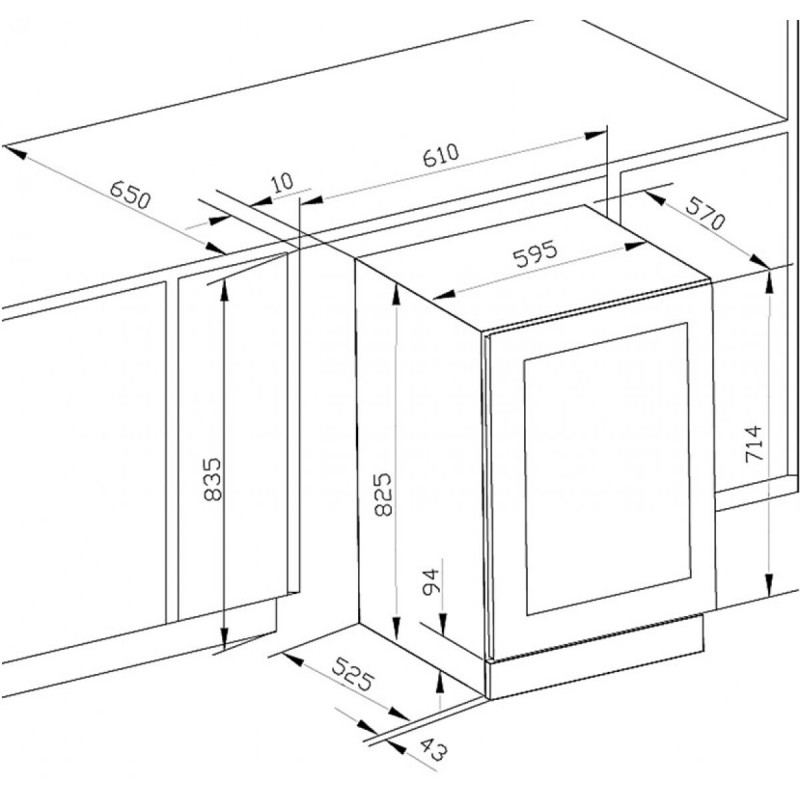 650
10
610
570
595
835
825
714
94
525
43