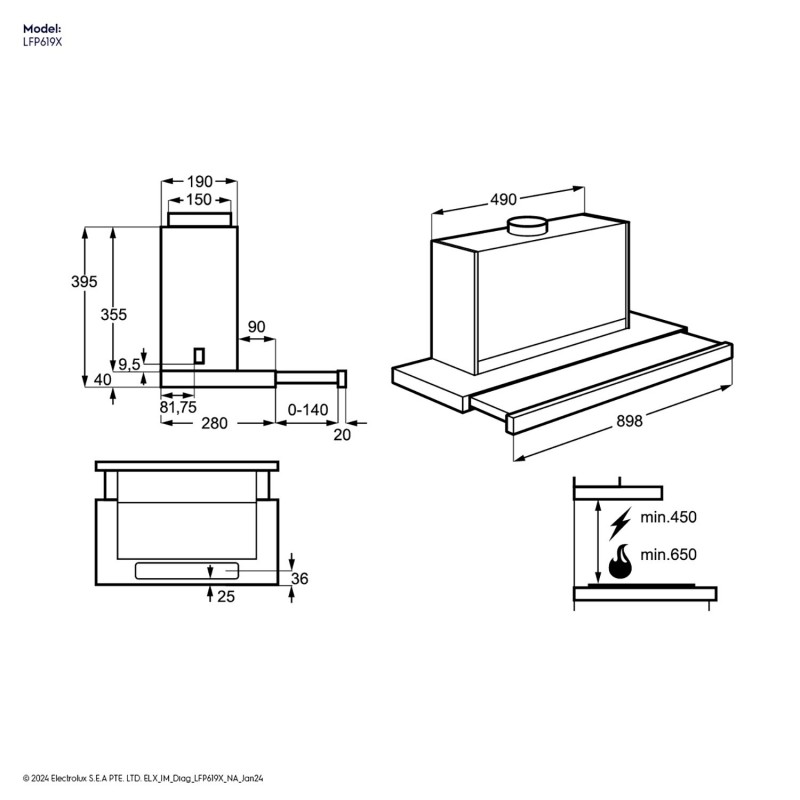 Model:
LFP619X

190
150
395
355
90
9,5
40
81,75
280
0-140
20

490
898

36
25

min.450
min.650

© 2024 Electrolux S.E.A PTE. LTD. ELX_IM_Diag_LFP619X_NA_Jan24