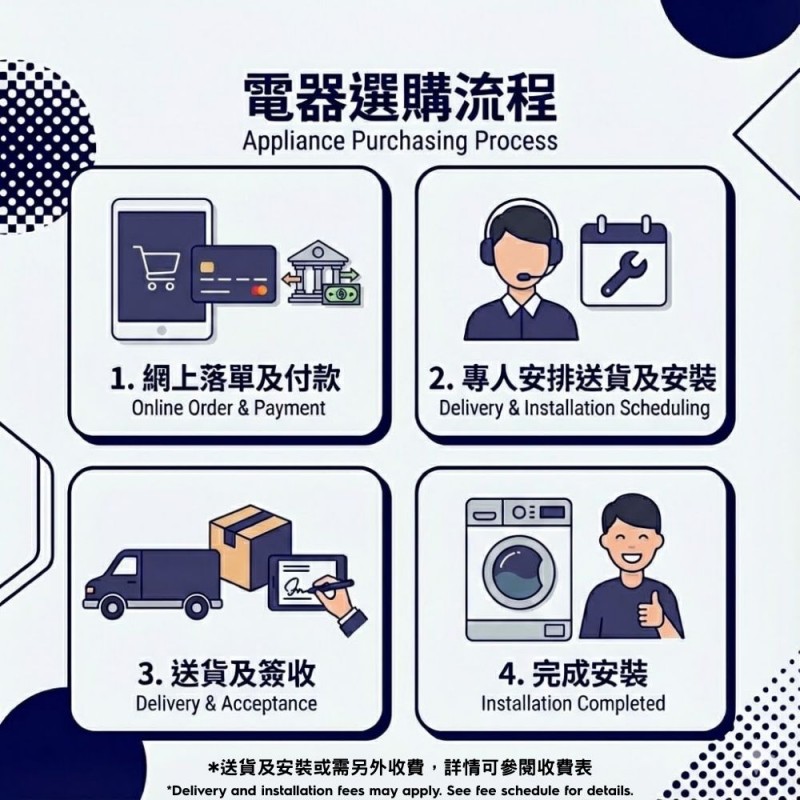 電器選購流程
Appliance Purchasing Process

1. 網上落單及付款
Online Order & Payment

2. 專人安排送貨及安裝
Delivery & Installation Scheduling

3. 送貨及簽收
Delivery & Acceptance

4. 完成安裝
Installation Completed

*送貨及安裝或需另外收費，詳情可參閱收費表
*Delivery and installation fees may apply. See fee schedule for details.